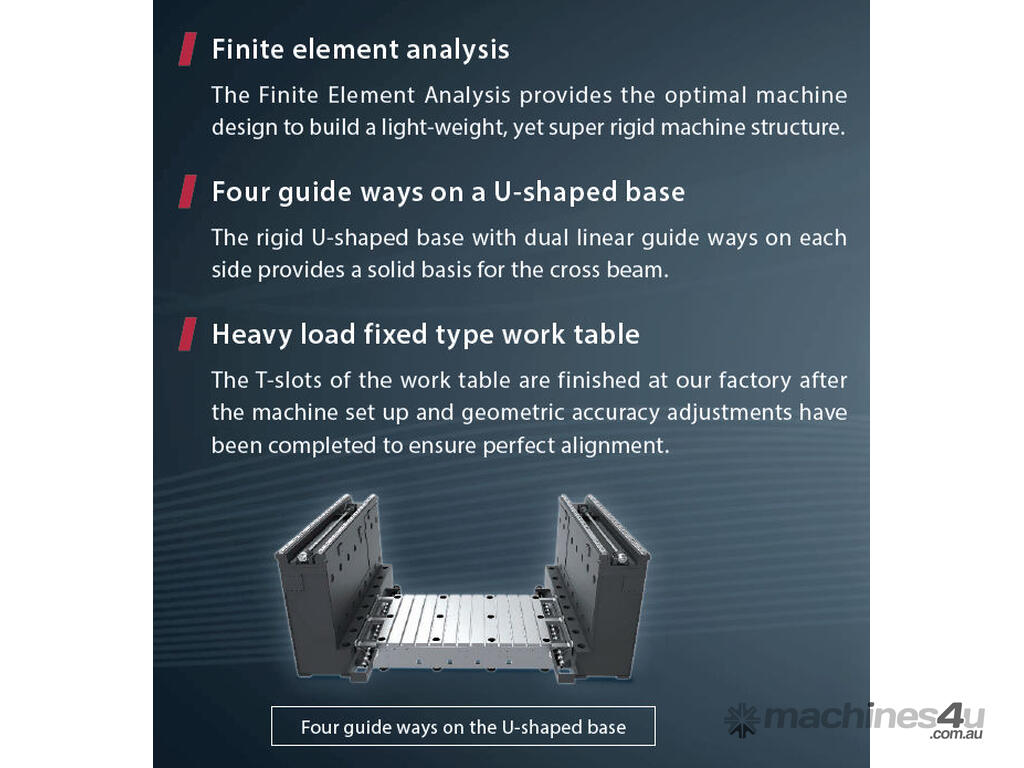 Finite element analysis

The Finite Element Analysis provides the optimal machine design to build a light-weight, yet super rigid machine structure.

Four guide ways on a U-shaped base

The rigid U-shaped base with dual linear guide ways on each side provides a solid basis for the cross beam.

Heavy load fixed type work table

The T-slots of the work table are finished at our factory after the machine set up and geometric accuracy adjustments have been completed to ensure perfect alignment.

Four guide ways on the U-shaped base

machines4u .com.au