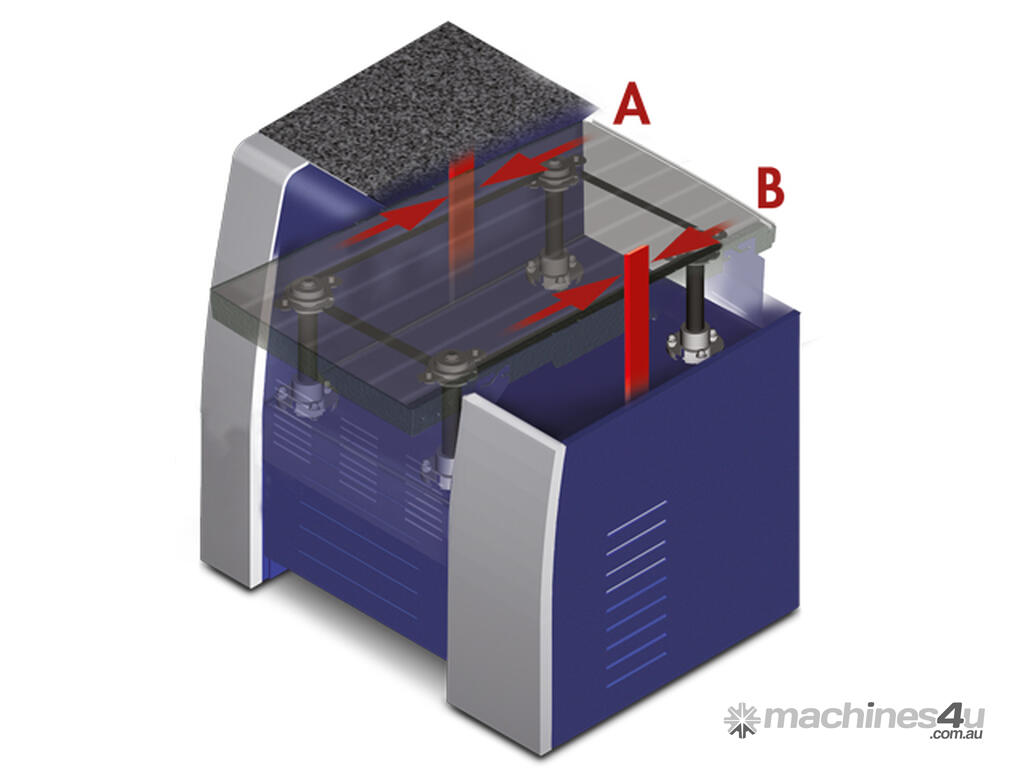 A
B
machines4u
.com.au