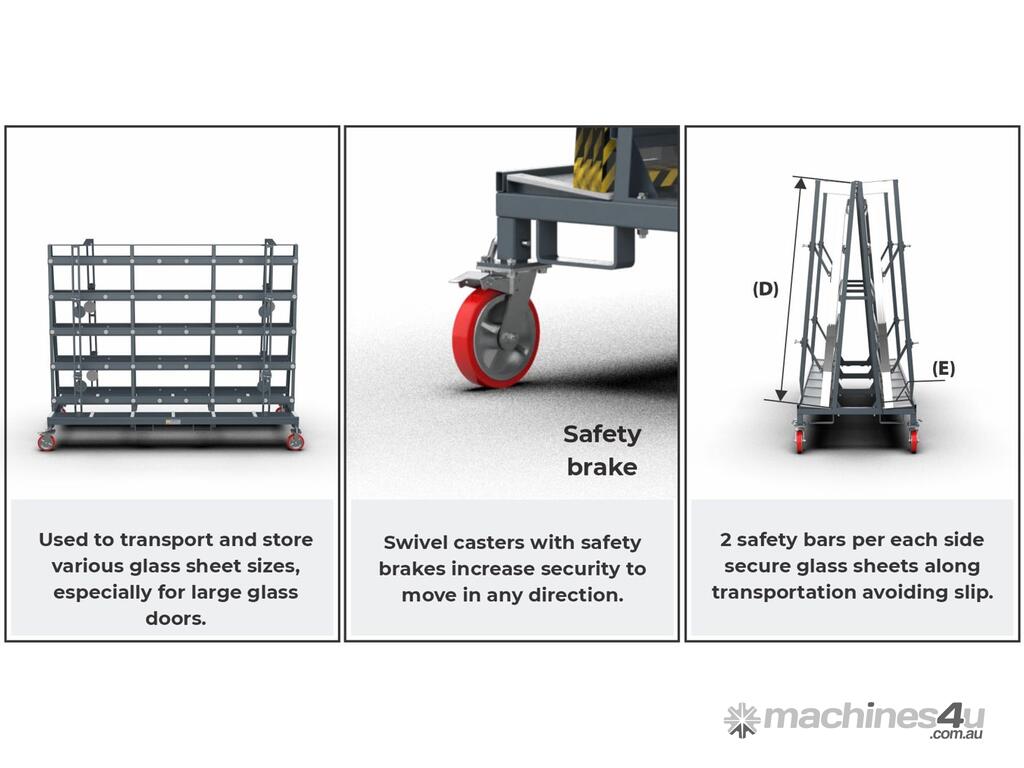 Used to transport and store various glass sheet sizes, especially for large glass doors.

Safety brake

Swivel casters with safety brakes increase security to move in any direction.

(D)

(E)

2 safety bars per each side secure glass sheets along transportation avoiding slip.

machines4u .com.au