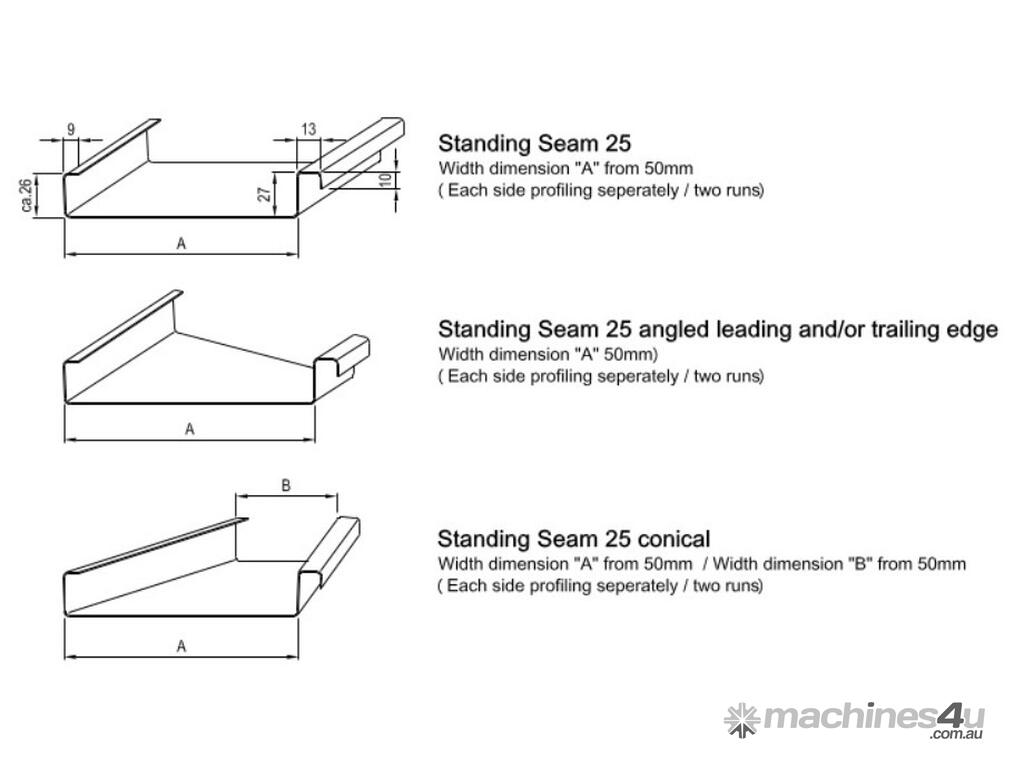 9
13
ca.26
27
10
A

Standing Seam 25
Width dimension "A" from 50mm
( Each side profiling seperately / two runs)

A

Standing Seam 25 angled leading and/or trailing edge
Width dimension "A" 50mm)
( Each side profiling seperately / two runs)

B
A

Standing Seam 25 conical
Width dimension "A" from 50mm / Width dimension "B" from 50mm
( Each side profiling seperately / two runs)

machines4u
.com.au