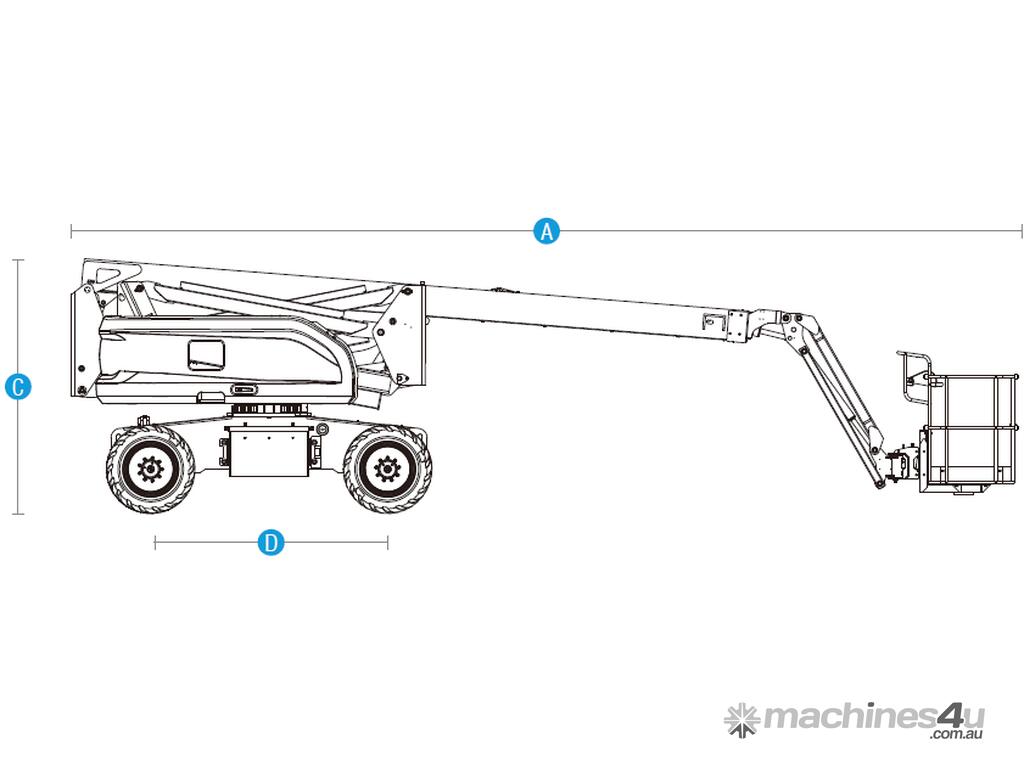 A

C

D

machines4u
.com.au