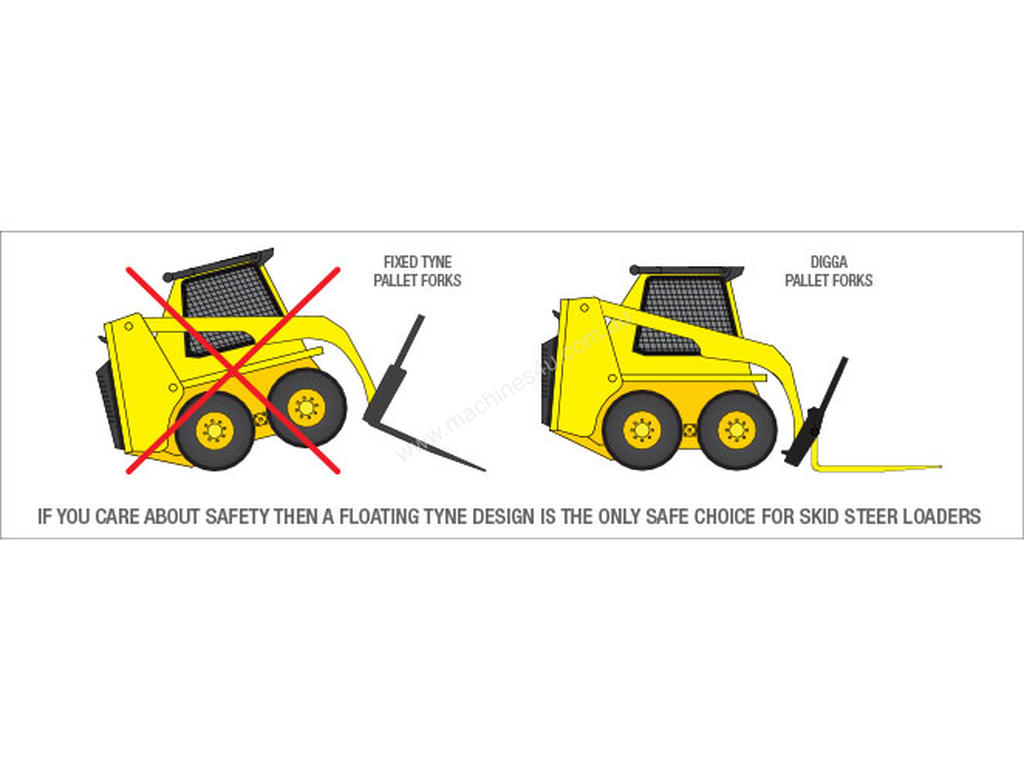 FIXED TYNE PALLET FORKS

DIGGA PALLET FORKS

www.machines4u.com.au

IF YOU CARE ABOUT SAFETY THEN A FLOATING TYNE DESIGN IS THE ONLY SAFE CHOICE FOR SKID STEER LOADERS