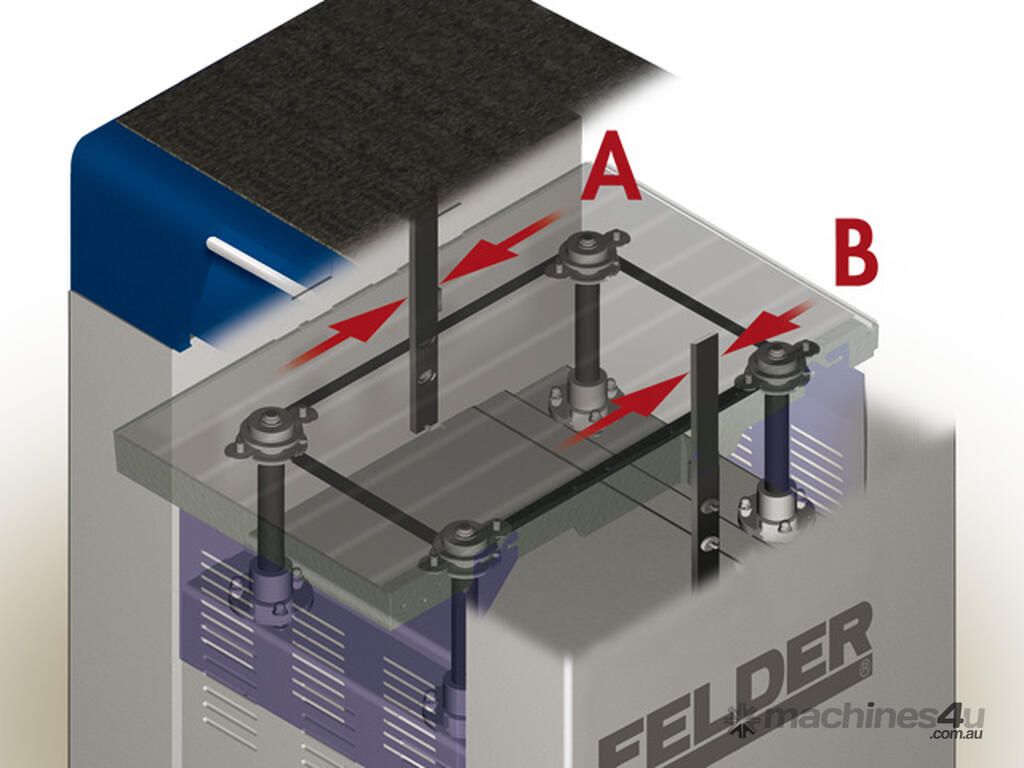 A
B
FELDER®
machines4u
.com.au