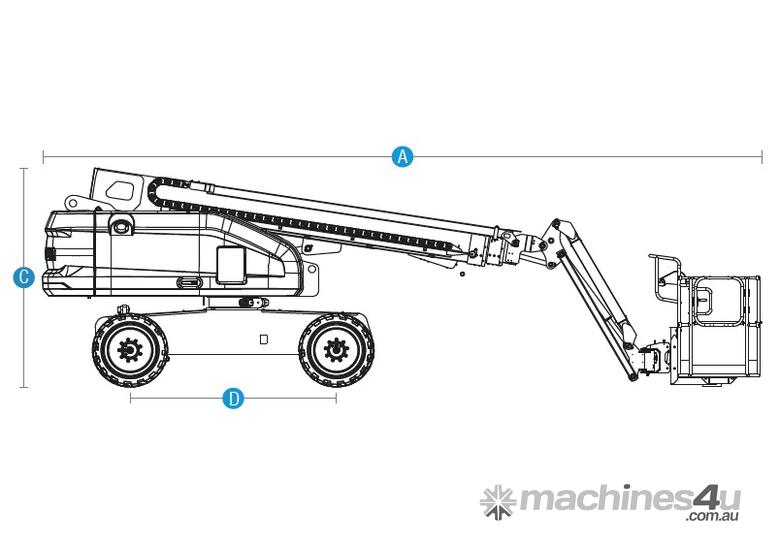 A

C

D

machines4u
.com.au