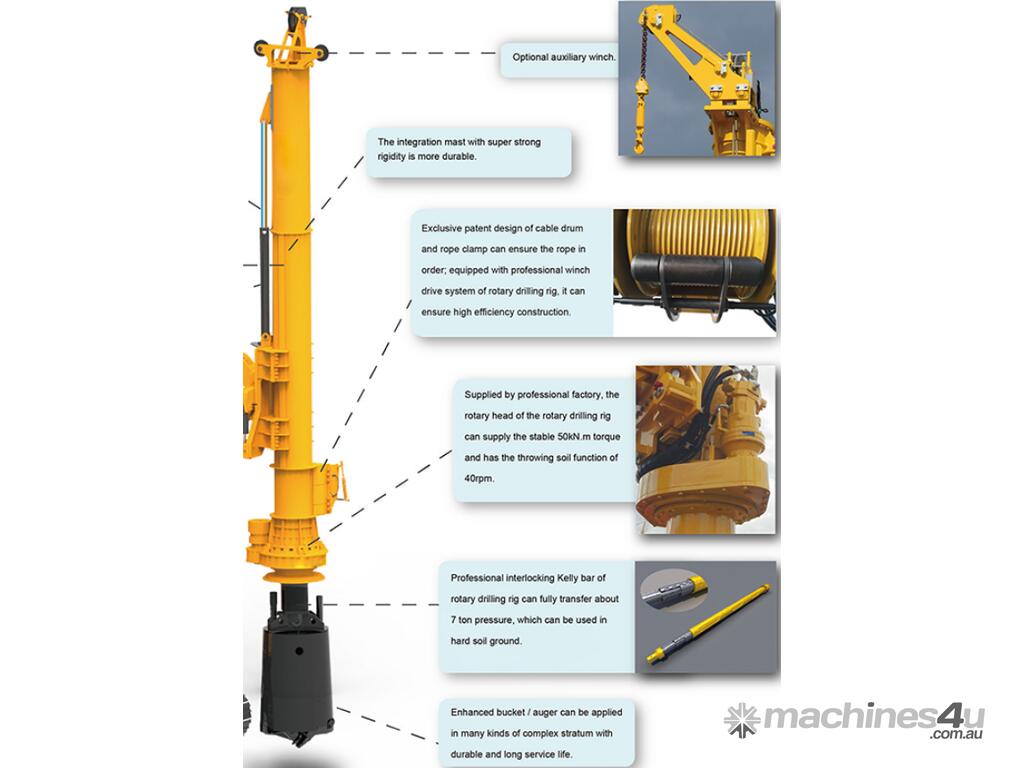 Optional auxiliary winch.

The integration mast with super strong rigidity is more durable.

Exclusive patent design of cable drum and rope clamp can ensure the rope in order; equipped with professional winch drive system of rotary drilling rig, it can ensure high efficiency construction.

Supplied by professional factory, the rotary head of the rotary drilling rig can supply the stable 50kN.m torque and has the throwing soil function of 40rpm.

Professional interlocking Kelly bar of rotary drilling rig can fully transfer about 7 ton pressure, which can be used in hard soil ground.

Enhanced bucket / auger can be applied in many kinds of complex stratum with durable and long service life.

machines4u .com.au