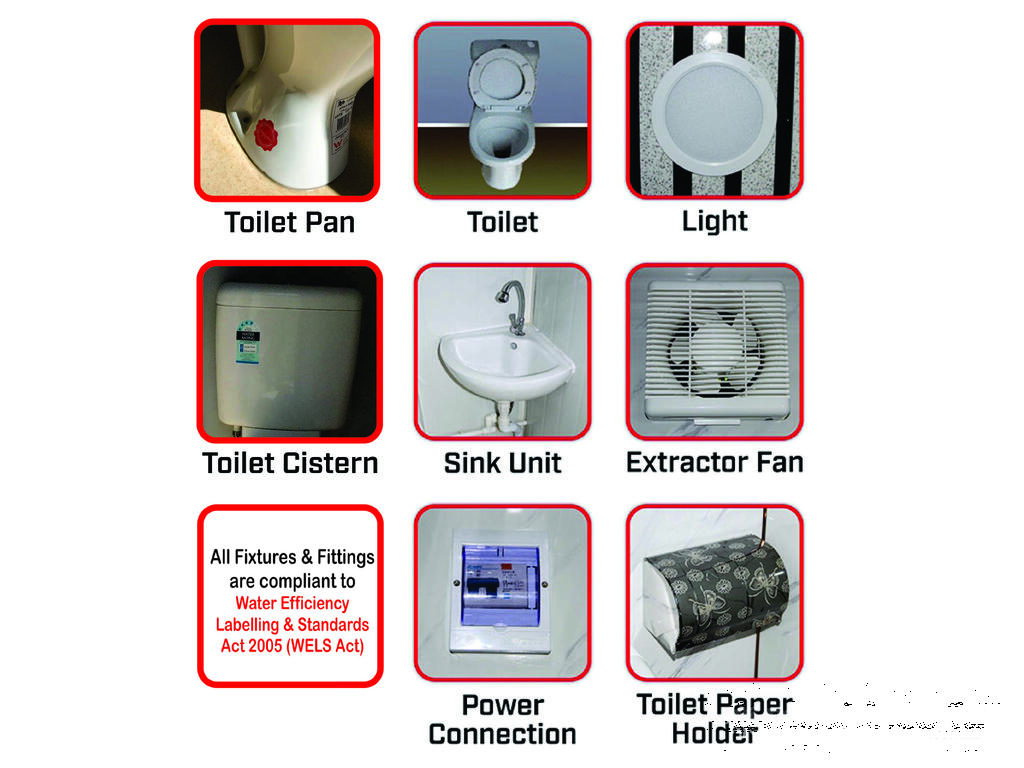 Toilet Pan

Toilet

Light

Toilet Cistern

Sink Unit

Extractor Fan

All Fixtures & Fittings are compliant to Water Efficiency Labelling & Standards Act 2005 (WELS Act)

Power Connection

Toilet Paper Holder