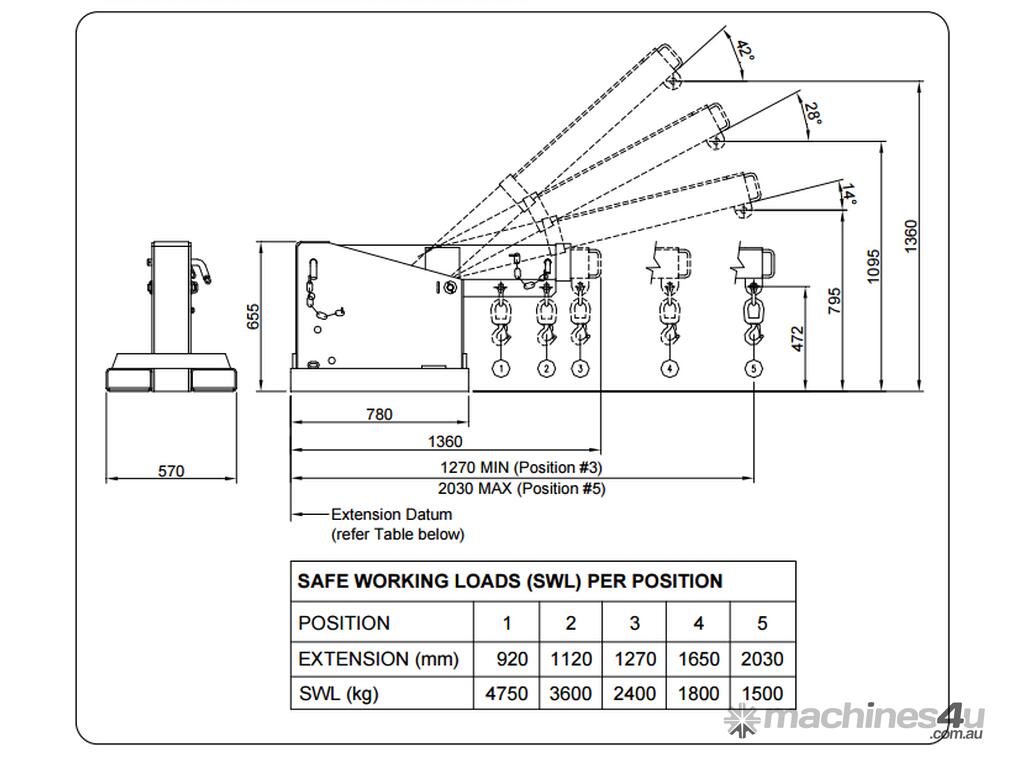 42°
28°
14°
1360
1095
795
472
655
1
2
3
4
5
780
1360
1270 MIN (Position #3)
2030 MAX (Position #5)
570
Extension Datum
(refer Table below)

| SAFE WORKING LOADS (SWL) PER POSITION | | | | | |
|---|---|---|---|---|---|
| POSITION | 1 | 2 | 3 | 4 | 5 |
| EXTENSION (mm) | 920 | 1120 | 1270 | 1650 | 2030 |
| SWL (kg) | 4750 | 3600 | 2400 | 1800 | 1500 |

machines4u
.com.au