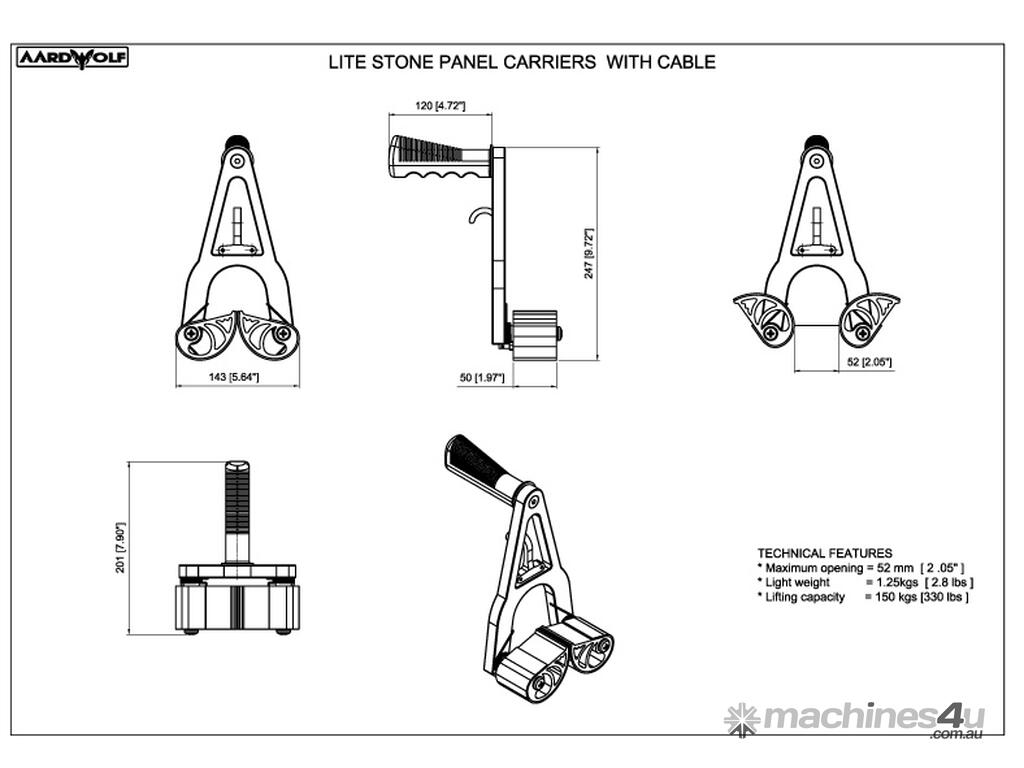 AARDWOLF

LITE STONE PANEL CARRIERS WITH CABLE

120 [4.72"]

247 [9.72"]

143 [5.64"]

50 [1.97"]

52 [2.05"]

201 [7.90"]

TECHNICAL FEATURES
* Maximum opening = 52 mm [ 2 .05" ]
* Light weight = 1.25kgs [ 2.8 lbs ]
* Lifting capacity = 150 kgs [330 lbs ]

machines4u .com.au