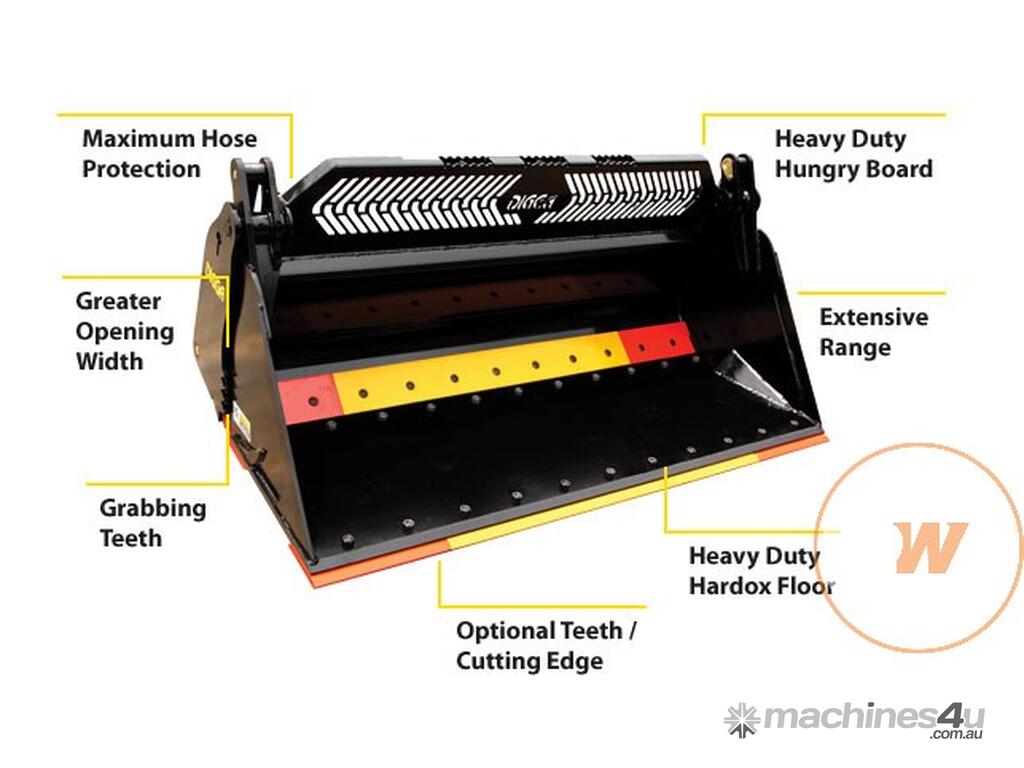 Maximum Hose Protection

Heavy Duty Hungry Board

DIGGA

Greater Opening Width

Extensive Range

Grabbing Teeth

Heavy Duty Hardox Floor

W

Optional Teeth / Cutting Edge

machines4u .com.au