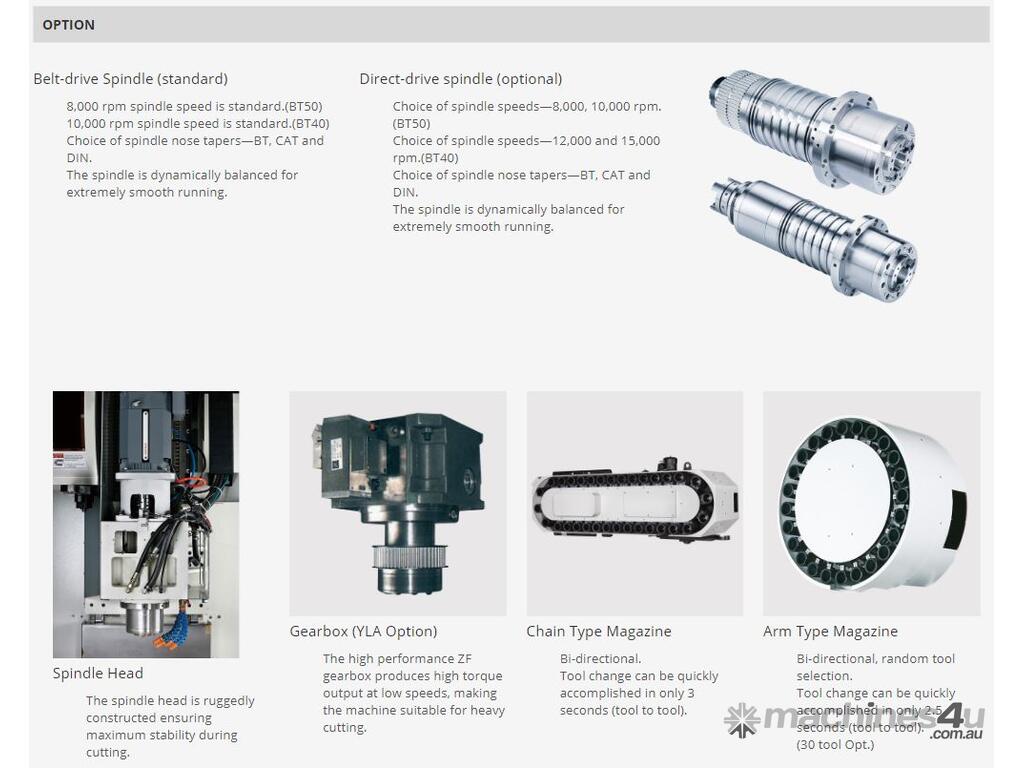 OPTION

Belt-drive Spindle (standard)

8,000 rpm spindle speed is standard.(BT50)
10,000 rpm spindle speed is standard.(BT40)
Choice of spindle nose tapers—BT, CAT and DIN.
The spindle is dynamically balanced for extremely smooth running.

Direct-drive spindle (optional)

Choice of spindle speeds—8,000, 10,000 rpm.(BT50)
Choice of spindle speeds—12,000 and 15,000 rpm.(BT40)
Choice of spindle nose tapers—BT, CAT and DIN.
The spindle is dynamically balanced for extremely smooth running.

Spindle Head

The spindle head is ruggedly constructed ensuring maximum stability during cutting.

Gearbox (YLA Option)

The high performance ZF gearbox produces high torque output at low speeds, making the machine suitable for heavy cutting.

Chain Type Magazine

Bi-directional.
Tool change can be quickly accomplished in only 3 seconds (tool to tool).

Arm Type Magazine

Bi-directional, random tool selection.
Tool change can be quickly accomplished in only 2.5 seconds (tool to tool).
(30 tool Opt.)

machines4u .com.au