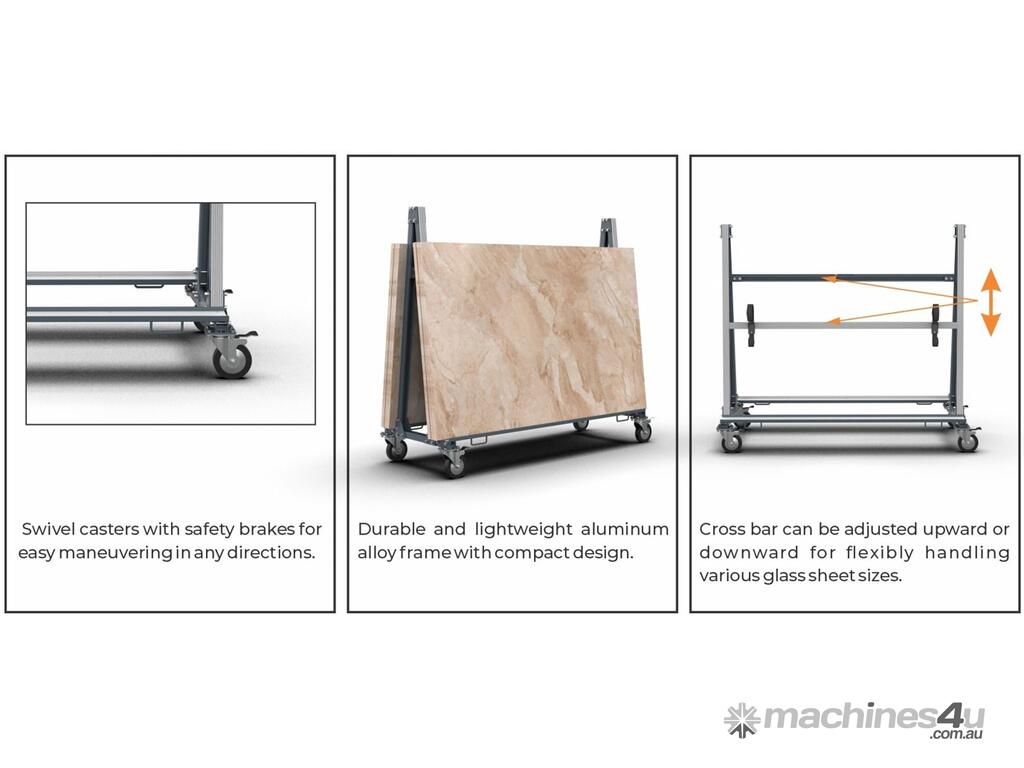 Swivel casters with safety brakes for easy maneuvering in any directions.

Durable and lightweight aluminum alloy frame with compact design.

Cross bar can be adjusted upward or downward for flexibly handling various glass sheet sizes.

machines4u
.com.au