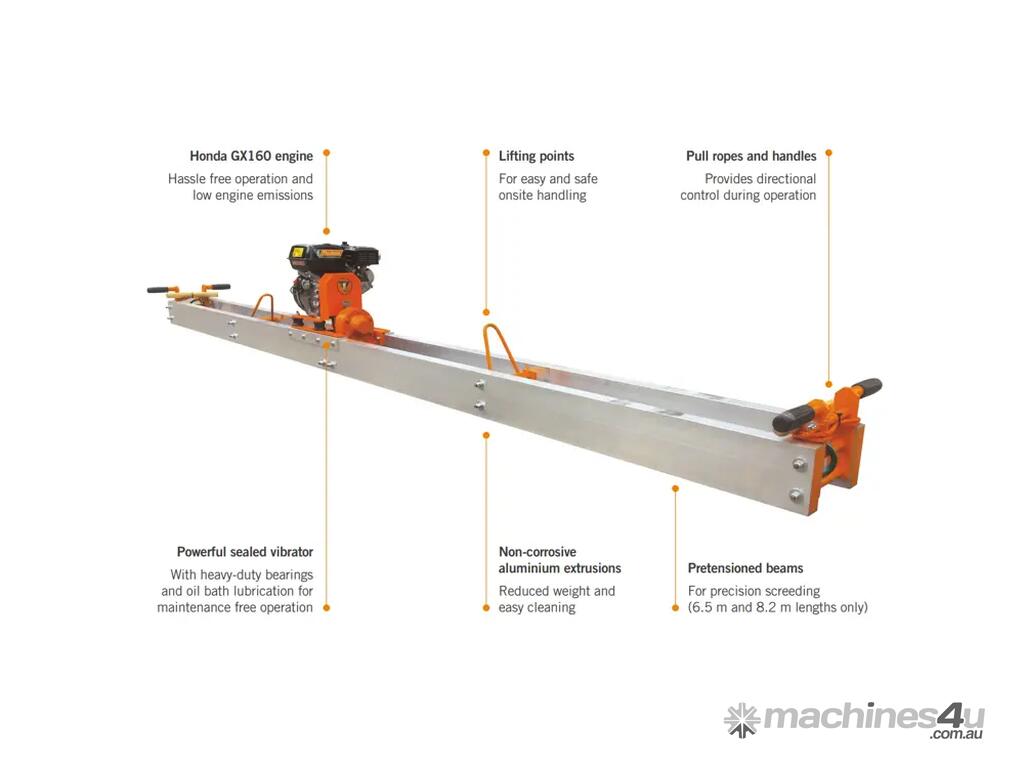 Honda GX160 engine
Hassle free operation and low engine emissions

Lifting points
For easy and safe onsite handling

Pull ropes and handles
Provides directional control during operation

Powerful sealed vibrator
With heavy-duty bearings and oil bath lubrication for maintenance free operation

Non-corrosive aluminium extrusions
Reduced weight and easy cleaning

Pretensioned beams
For precision screeding (6.5 m and 8.2 m lengths only)

machines4u
.com.au