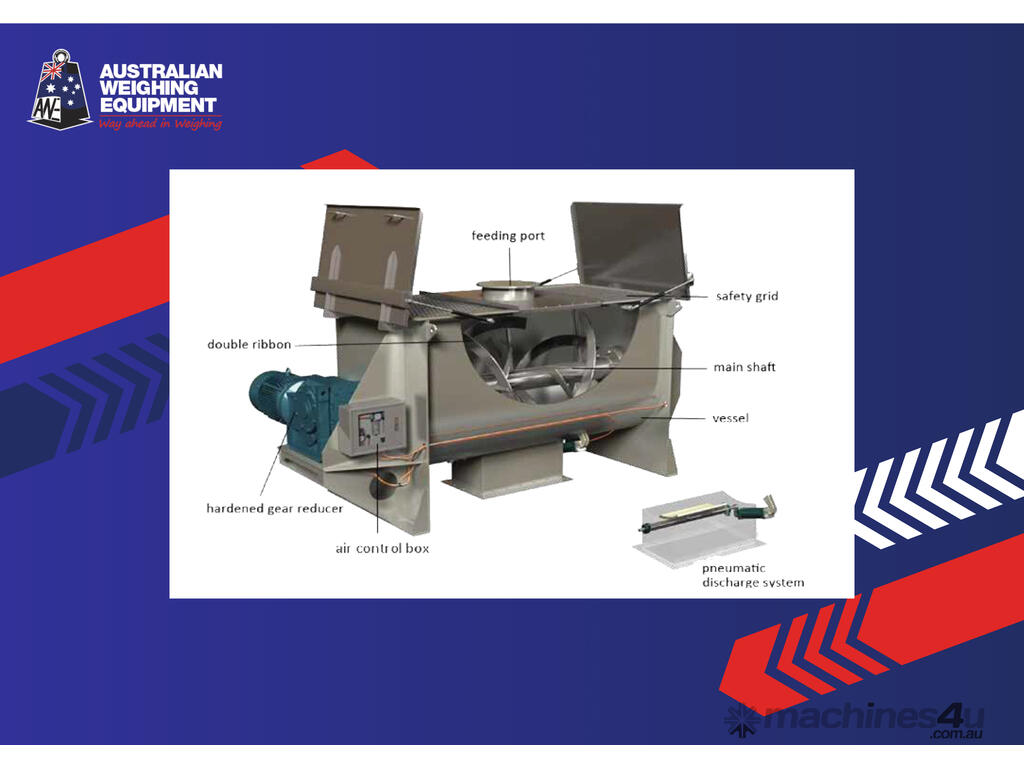 AWE
AUSTRALIAN WEIGHING EQUIPMENT
Way ahead in Weighing

feeding port
safety grid
double ribbon
main shaft
vessel
hardened gear reducer
air control box
pneumatic discharge system

machines4u
.com.au