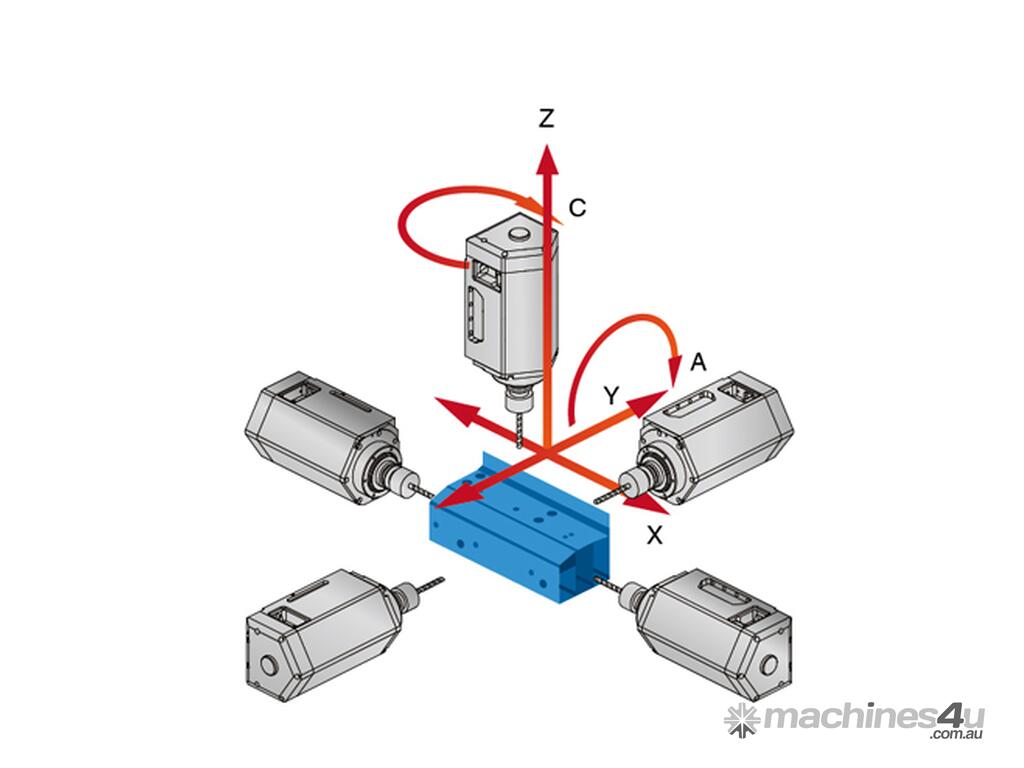 Z
C
A
Y
X
machines4u
.com.au