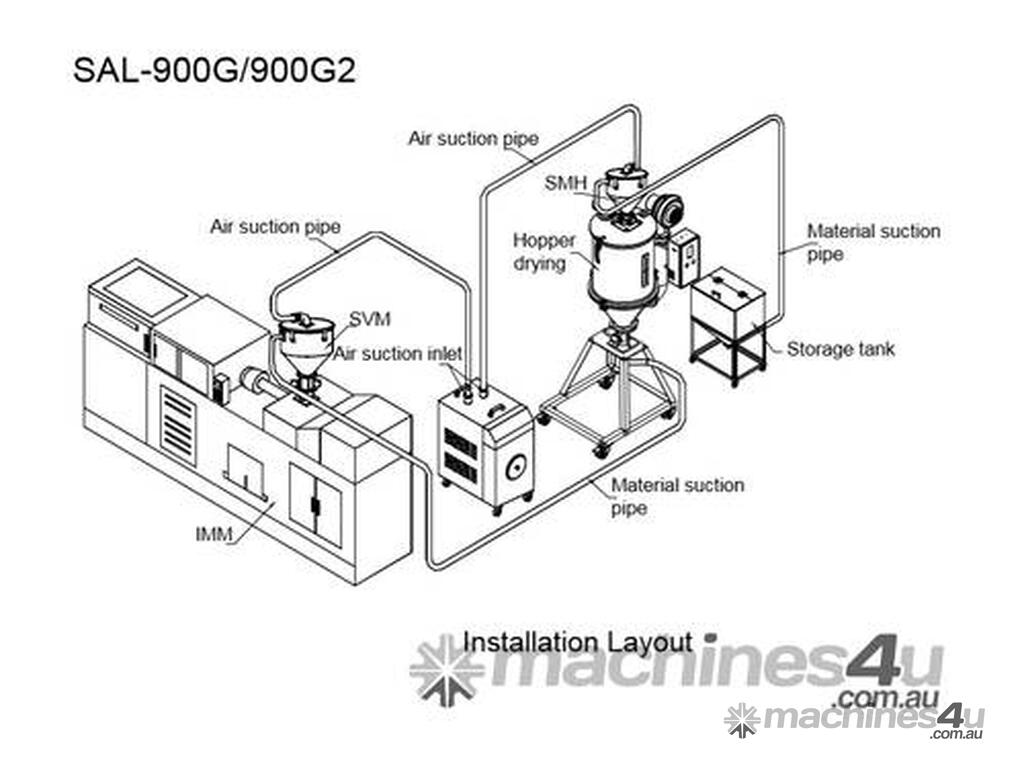 SAL-900G/900G2

Air suction pipe

SMH

Air suction pipe

Hopper drying

Material suction pipe

SVM

Air suction inlet

Storage tank

Material suction pipe

IMM

Installation Layout

machines4u .com.au

machines4u .com.au