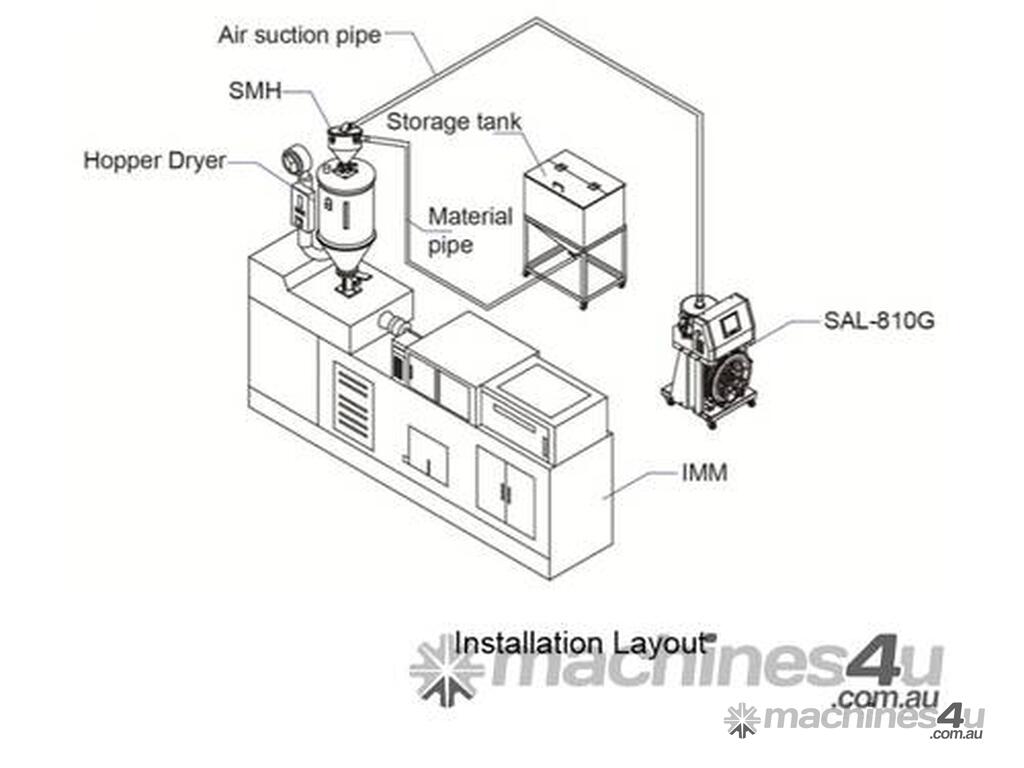 Air suction pipe

SMH

Storage tank

Hopper Dryer

Material pipe

SAL-810G

IMM

Installation Layout

machines4u .com.au

machines4u .com.au