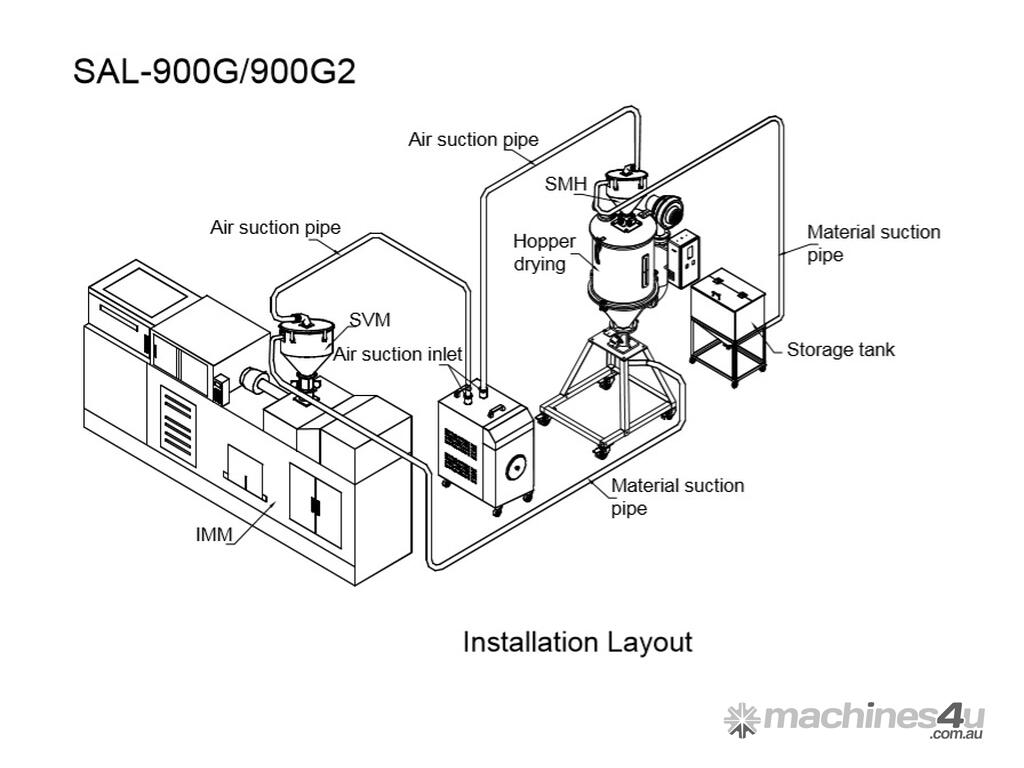 SAL-900G/900G2

Air suction pipe

SMH

Air suction pipe

Hopper drying

Material suction pipe

SVM

Air suction inlet

Storage tank

Material suction pipe

IMM

Installation Layout

machines4u .com.au