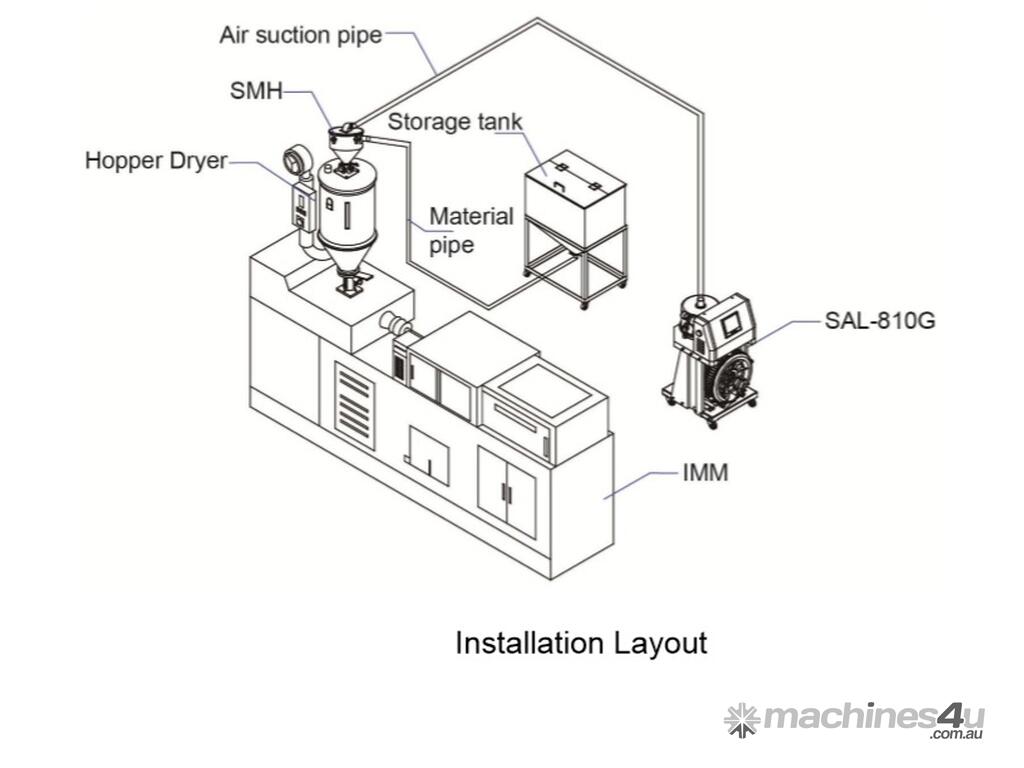 Air suction pipe
SMH
Storage tank
Hopper Dryer
Material pipe
SAL-810G
IMM

Installation Layout

machines4u
.com.au