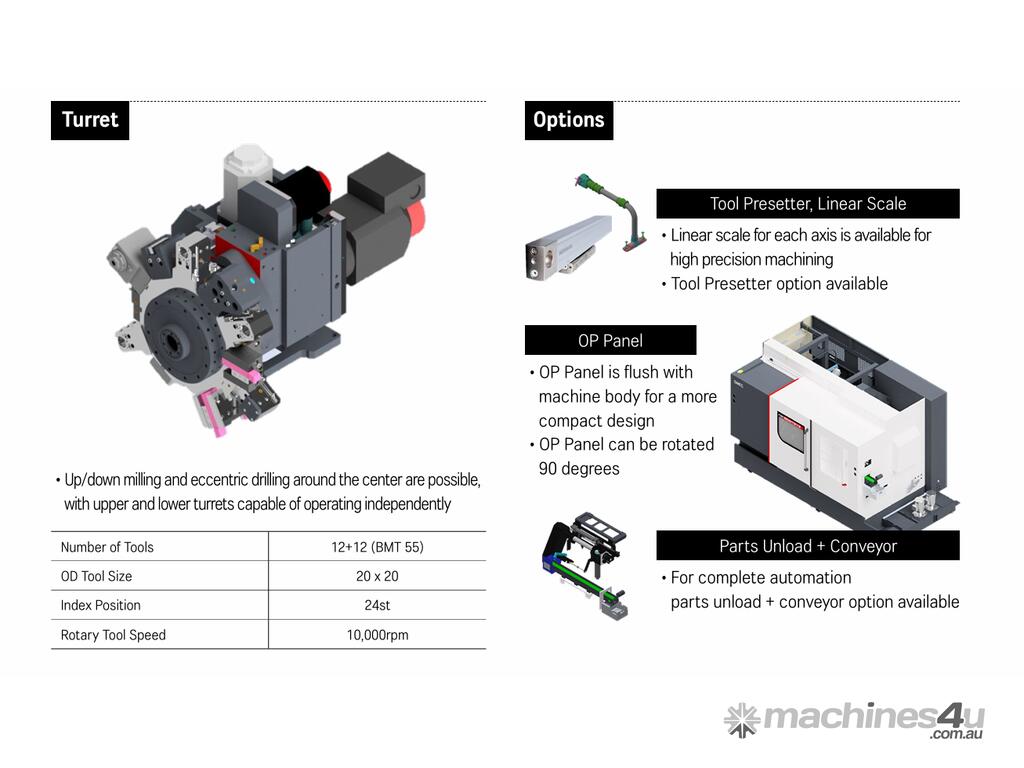 Turret

• Up/down milling and eccentric drilling around the center are possible, with upper and lower turrets capable of operating independently

| Number of Tools | 12+12 (BMT 55) |
|---|---|
| OD Tool Size | 20 x 20 |
| Index Position | 24st |
| Rotary Tool Speed | 10,000rpm |

Options

Tool Presetter, Linear Scale

• Linear scale for each axis is available for high precision machining
• Tool Presetter option available

OP Panel

• OP Panel is flush with machine body for a more compact design
• OP Panel can be rotated 90 degrees

Parts Unload + Conveyor

• For complete automation parts unload + conveyor option available

machines4u .com.au