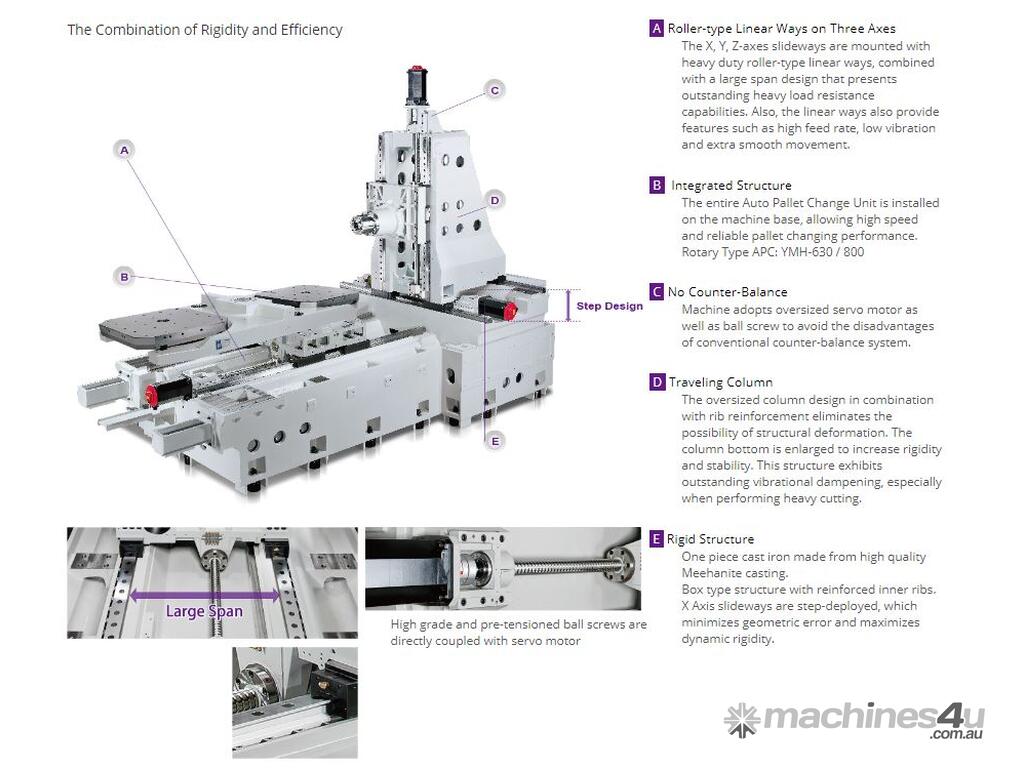 The Combination of Rigidity and Efficiency

A
B
C
D
E
Step Design

Large Span

High grade and pre-tensioned ball screws are directly coupled with servo motor

A Roller-type Linear Ways on Three Axes
The X, Y, Z-axes slideways are mounted with heavy duty roller-type linear ways, combined with a large span design that presents outstanding heavy load resistance capabilities. Also, the linear ways also provide features such as high feed rate, low vibration and extra smooth movement.

B Integrated Structure
The entire Auto Pallet Change Unit is installed on the machine base, allowing high speed and reliable pallet changing performance.
Rotary Type APC: YMH-630 / 800

C No Counter-Balance
Machine adopts oversized servo motor as well as ball screw to avoid the disadvantages of conventional counter-balance system.

D Traveling Column
The oversized column design in combination with rib reinforcement eliminates the possibility of structural deformation. The column bottom is enlarged to increase rigidity and stability. This structure exhibits outstanding vibrational dampening, especially when performing heavy cutting.

E Rigid Structure
One piece cast iron made from high quality Meehanite casting.
Box type structure with reinforced inner ribs.
X Axis slideways are step-deployed, which minimizes geometric error and maximizes dynamic rigidity.

machines4u
.com.au