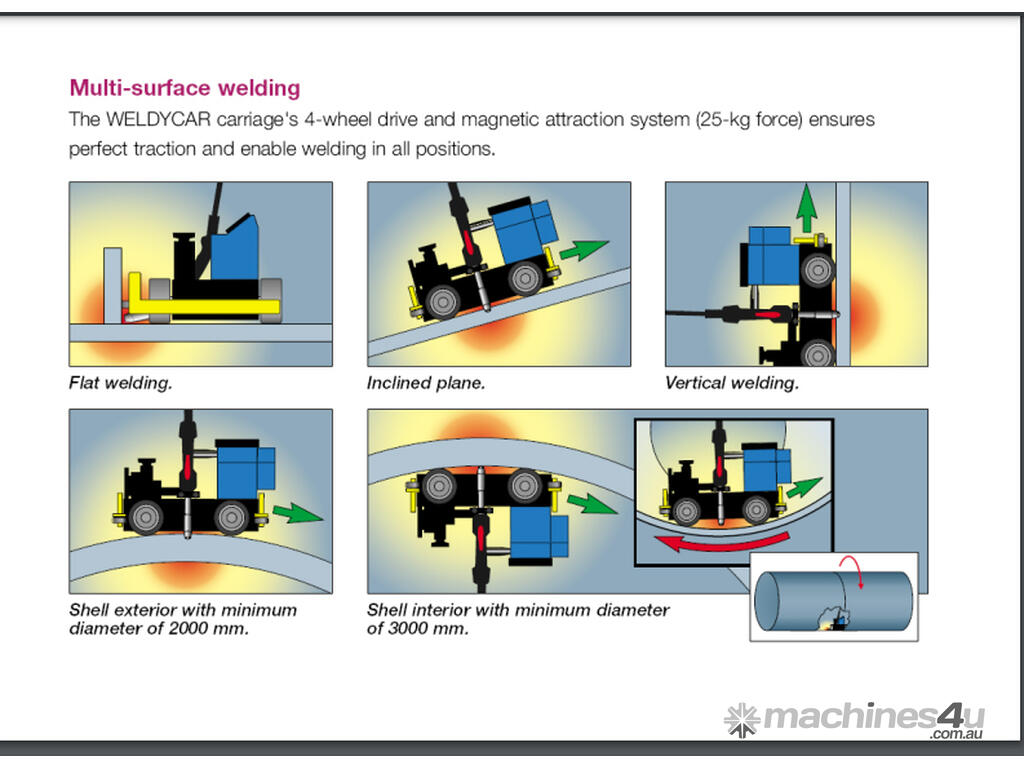 Multi-surface welding

The WELDYCAR carriage's 4-wheel drive and magnetic attraction system (25-kg force) ensures perfect traction and enable welding in all positions.

Flat welding.

Inclined plane.

Vertical welding.

Shell exterior with minimum diameter of 2000 mm.

Shell interior with minimum diameter of 3000 mm.

machines4u .com.au