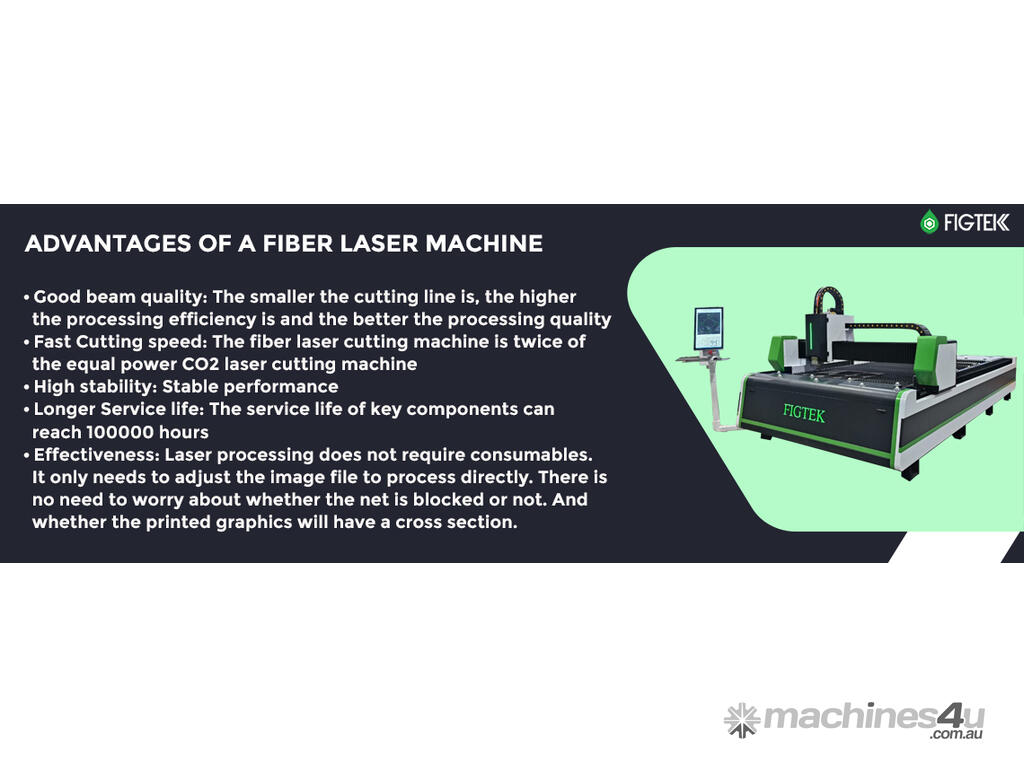 FIGTEK

ADVANTAGES OF A FIBER LASER MACHINE

• Good beam quality: The smaller the cutting line is, the higher the processing efficiency is and the better the processing quality
• Fast Cutting speed: The fiber laser cutting machine is twice of the equal power CO2 laser cutting machine
• High stability: Stable performance
• Longer Service life: The service life of key components can reach 100000 hours
• Effectiveness: Laser processing does not require consumables. It only needs to adjust the image file to process directly. There is no need to worry about whether the net is blocked or not. And whether the printed graphics will have a cross section.

FIGTEK

machines4u
.com.au