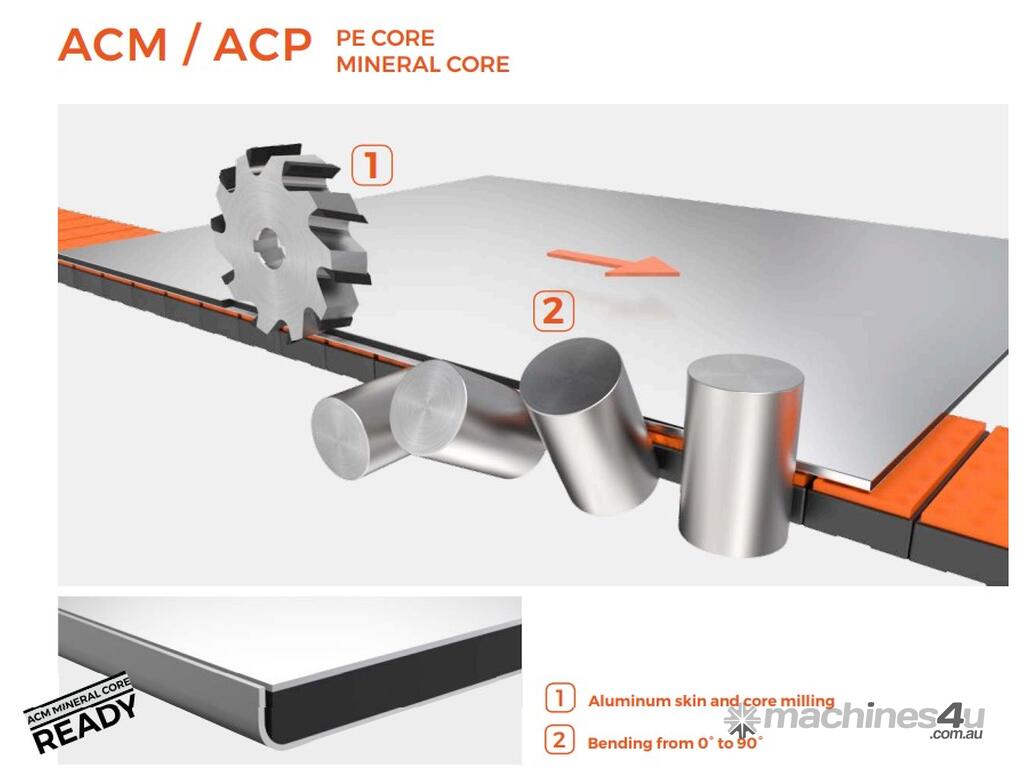 ACM / ACP PE CORE
MINERAL CORE

1

2

ACM MINERAL CORE
READY

1 Aluminum skin and core milling

2 Bending from 0° to 90°

machines4u
.com.au