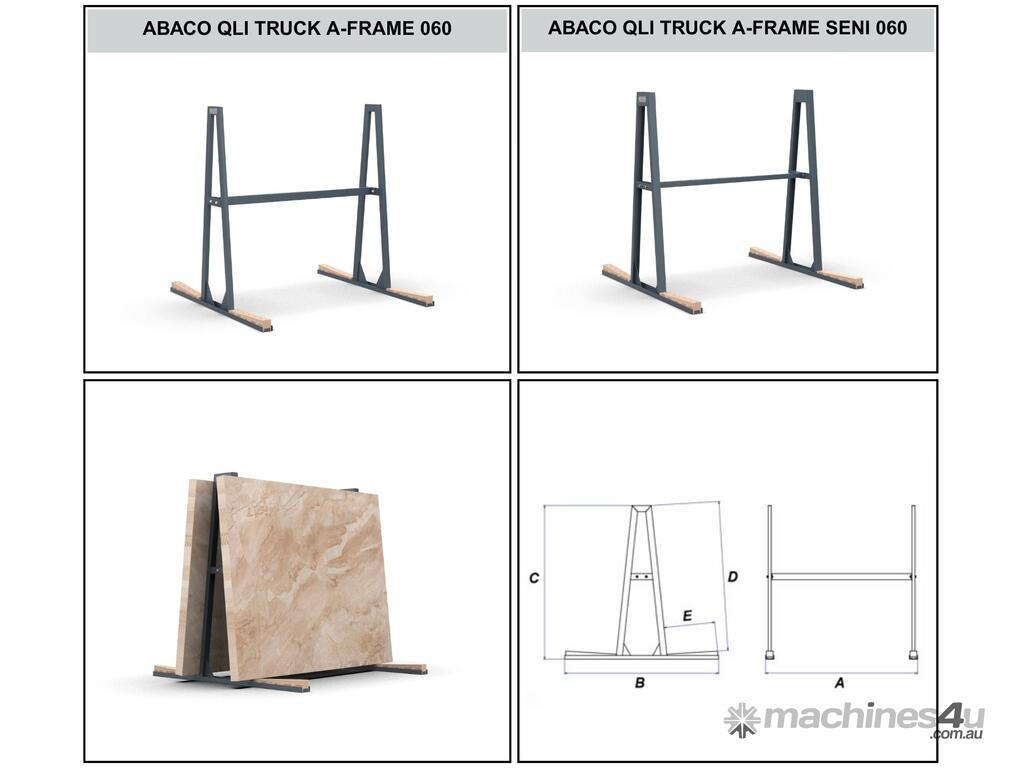 ABACO QLI TRUCK A-FRAME 060

ABACO QLI TRUCK A-FRAME SENI 060

C
D
E
B
A

machines4u
.com.au