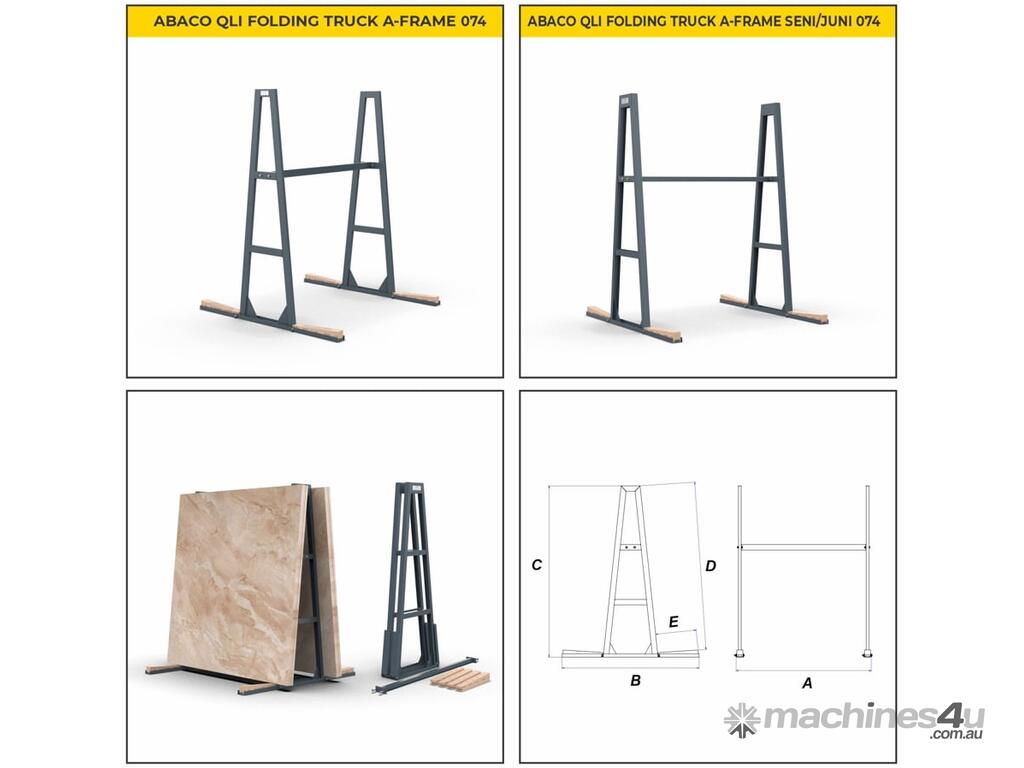 ABACO QLI FOLDING TRUCK A-FRAME 074

ABACO QLI FOLDING TRUCK A-FRAME SENI/JUNI 074

C

D

E

B

A

machines4u
.com.au