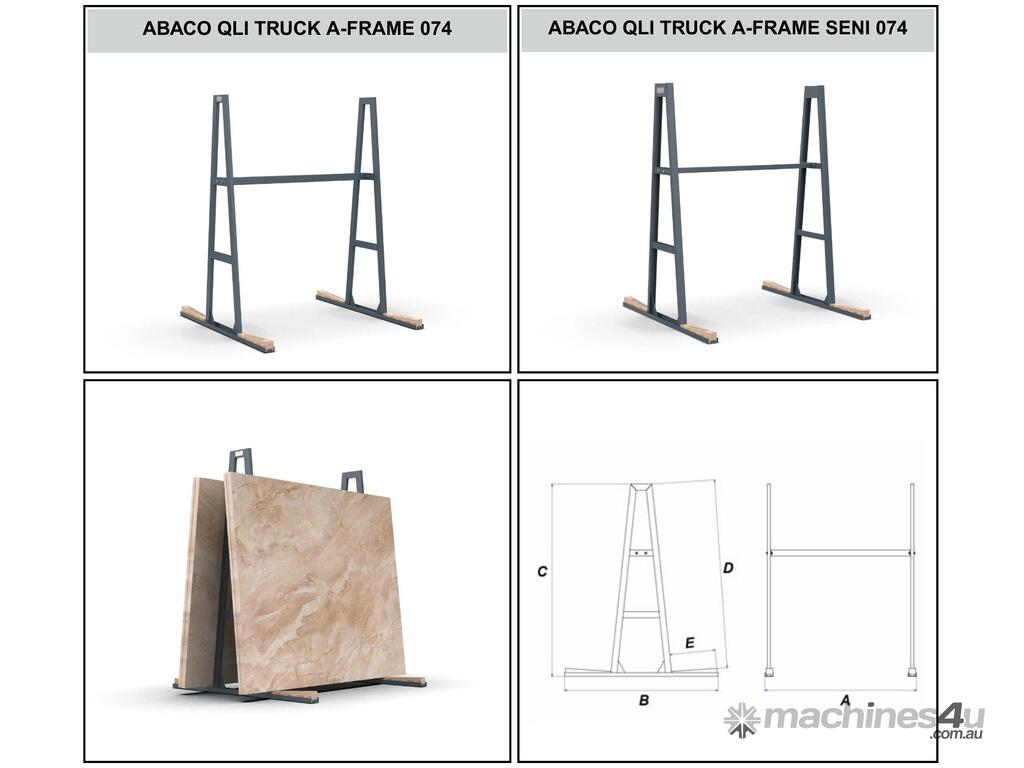 ABACO QLI TRUCK A-FRAME 074

ABACO QLI TRUCK A-FRAME SENI 074

C

D

E

B

A

machines4u
.com.au