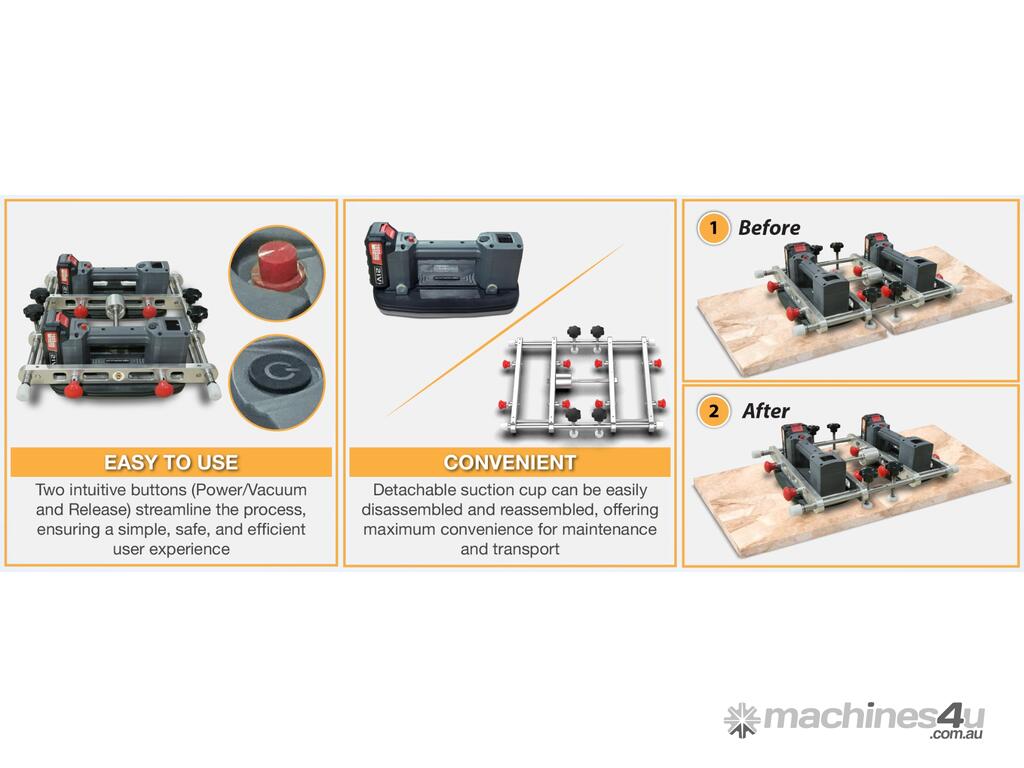 EASY TO USE

Two intuitive buttons (Power/Vacuum and Release) streamline the process, ensuring a simple, safe, and efficient user experience

CONVENIENT

Detachable suction cup can be easily disassembled and reassembled, offering maximum convenience for maintenance and transport

1 Before

2 After

machines4u .com.au