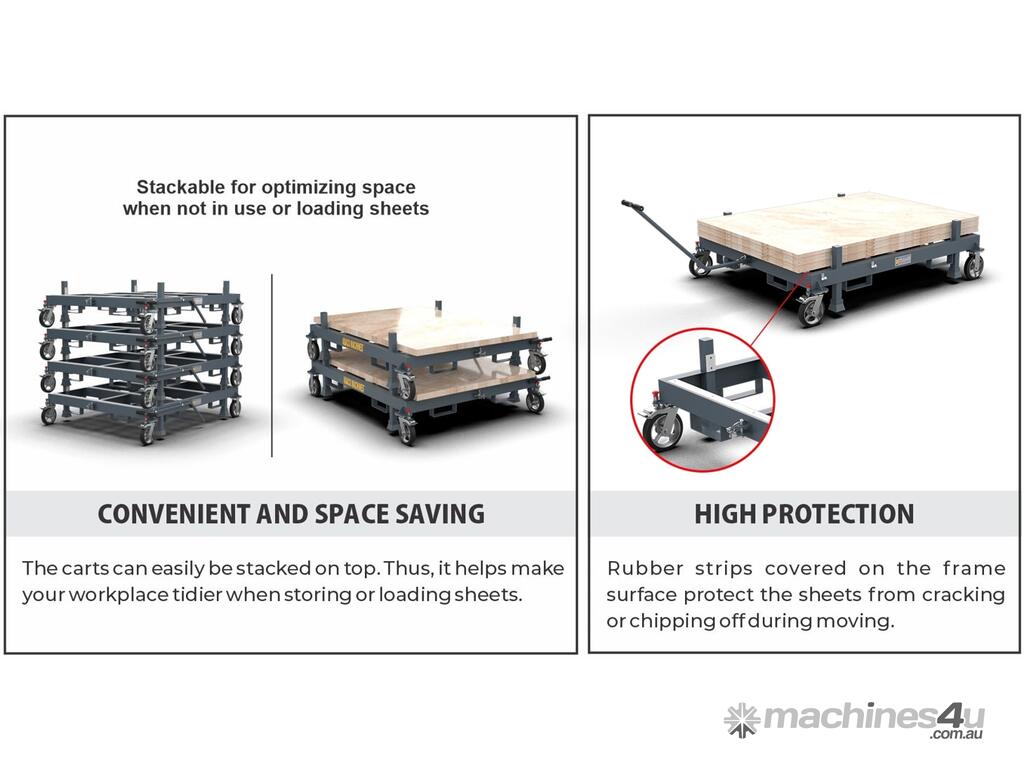 Stackable for optimizing space when not in use or loading sheets

CONVENIENT AND SPACE SAVING

The carts can easily be stacked on top. Thus, it helps make your workplace tidier when storing or loading sheets.

HIGH PROTECTION

Rubber strips covered on the frame surface protect the sheets from cracking or chipping off during moving.

machines4u .com.au