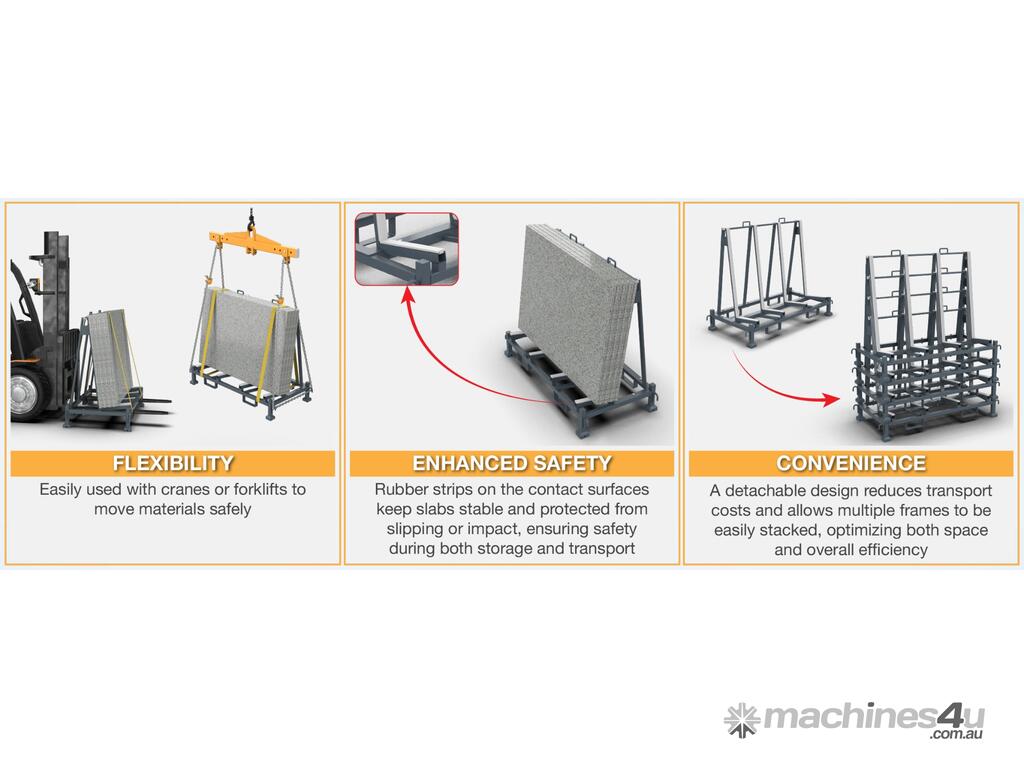 FLEXIBILITY

Easily used with cranes or forklifts to move materials safely

ENHANCED SAFETY

Rubber strips on the contact surfaces keep slabs stable and protected from slipping or impact, ensuring safety during both storage and transport

CONVENIENCE

A detachable design reduces transport costs and allows multiple frames to be easily stacked, optimizing both space and overall efficiency

machines4u
.com.au