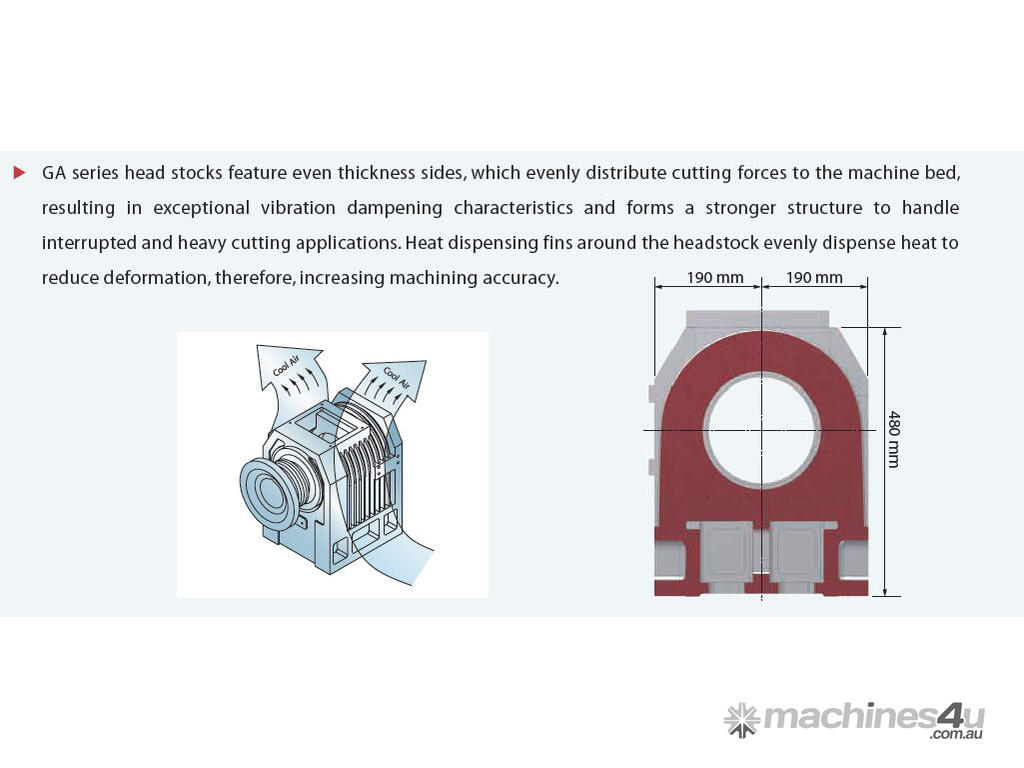 GA series head stocks feature even thickness sides, which evenly distribute cutting forces to the machine bed, resulting in exceptional vibration dampening characteristics and forms a stronger structure to handle interrupted and heavy cutting applications. Heat dispensing fins around the headstock evenly dispense heat to reduce deformation, therefore, increasing machining accuracy.

Cool Air

Cool Air

190 mm

190 mm

480 mm

machines4u
.com.au