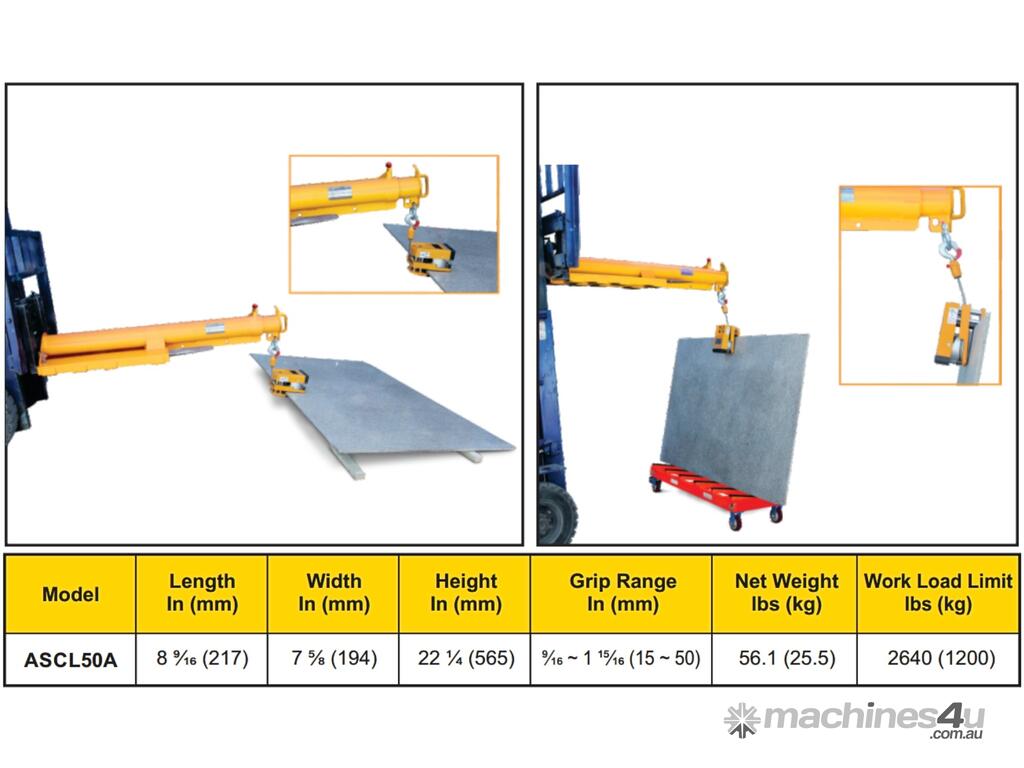 | Model | Length In (mm) | Width In (mm) | Height In (mm) | Grip Range In (mm) | Net Weight lbs (kg) | Work Load Limit lbs (kg) |
|---|---|---|---|---|---|---|
| ASCL50A | 8 9⁄16 (217) | 7 5⁄8 (194) | 22 ¼ (565) | 9⁄16 ~ 1 15⁄16 (15 ~ 50) | 56.1 (25.5) | 2640 (1200) |

machines4u .com.au