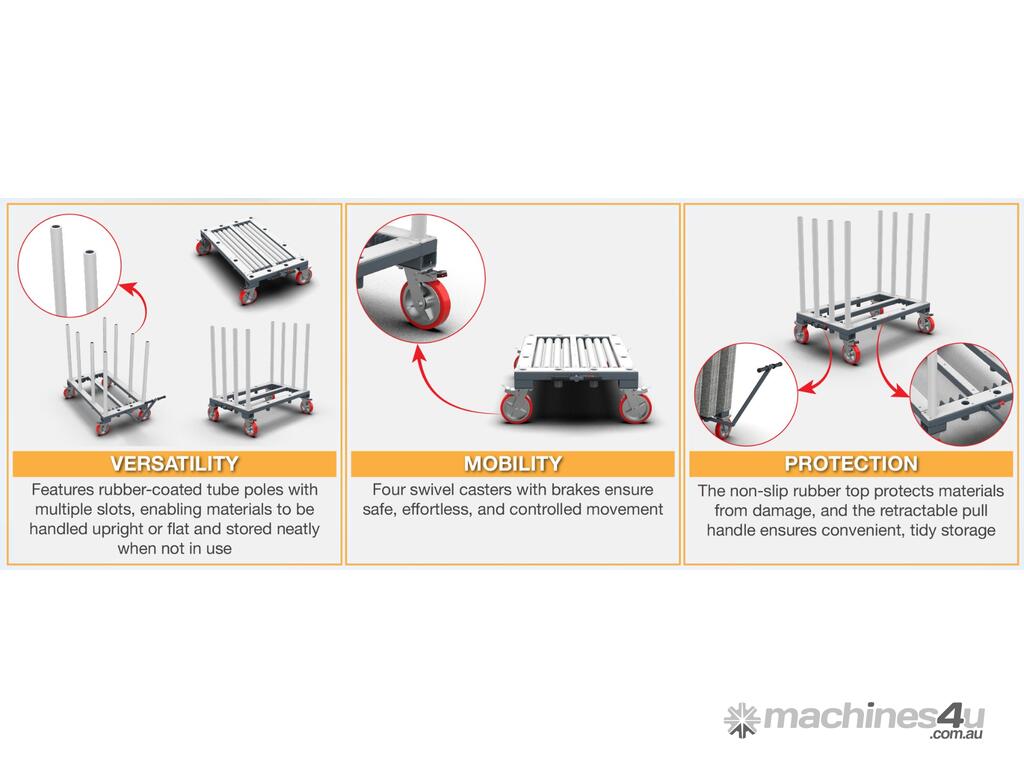 VERSATILITY

Features rubber-coated tube poles with multiple slots, enabling materials to be handled upright or flat and stored neatly when not in use

MOBILITY

Four swivel casters with brakes ensure safe, effortless, and controlled movement

PROTECTION

The non-slip rubber top protects materials from damage, and the retractable pull handle ensures convenient, tidy storage

machines4u .com.au