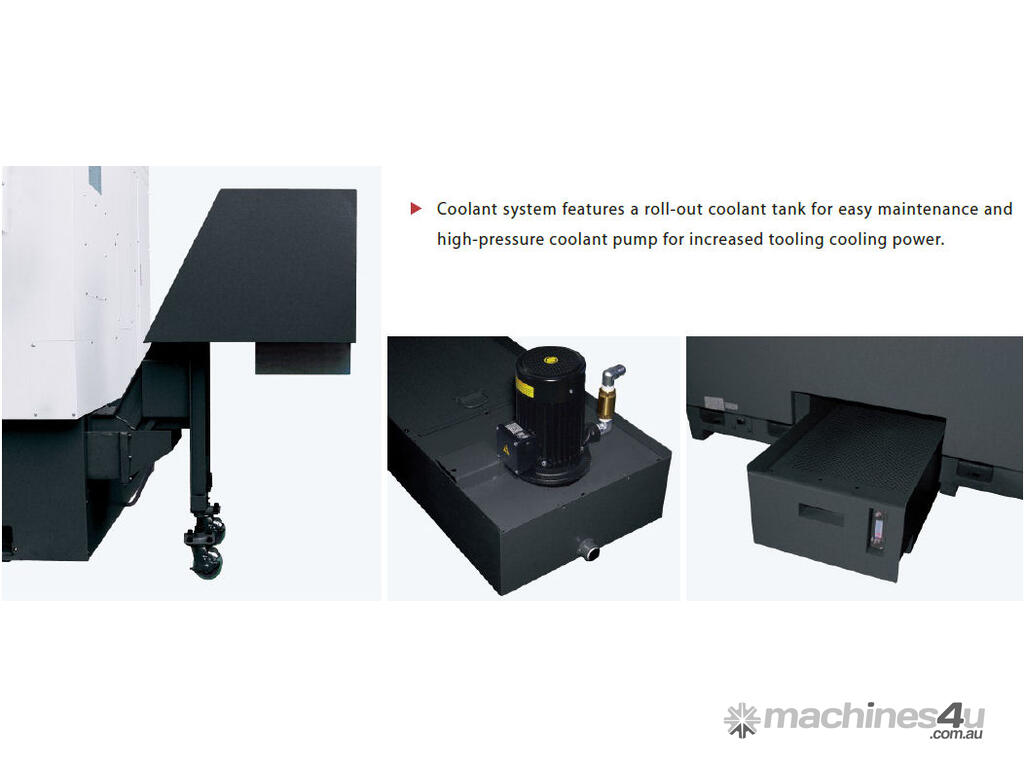 Coolant system features a roll-out coolant tank for easy maintenance and high-pressure coolant pump for increased tooling cooling power.

machines4u
.com.au