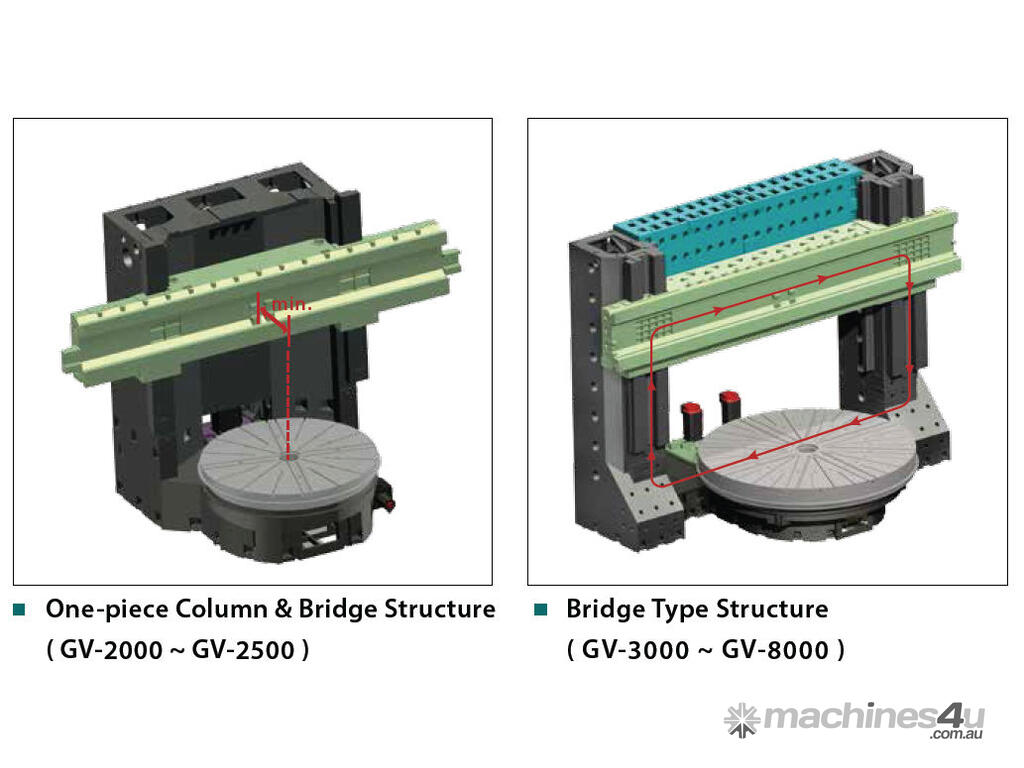 min.

One-piece Column & Bridge Structure
( GV-2000 ~ GV-2500 )

Bridge Type Structure
( GV-3000 ~ GV-8000 )

machines4u
.com.au