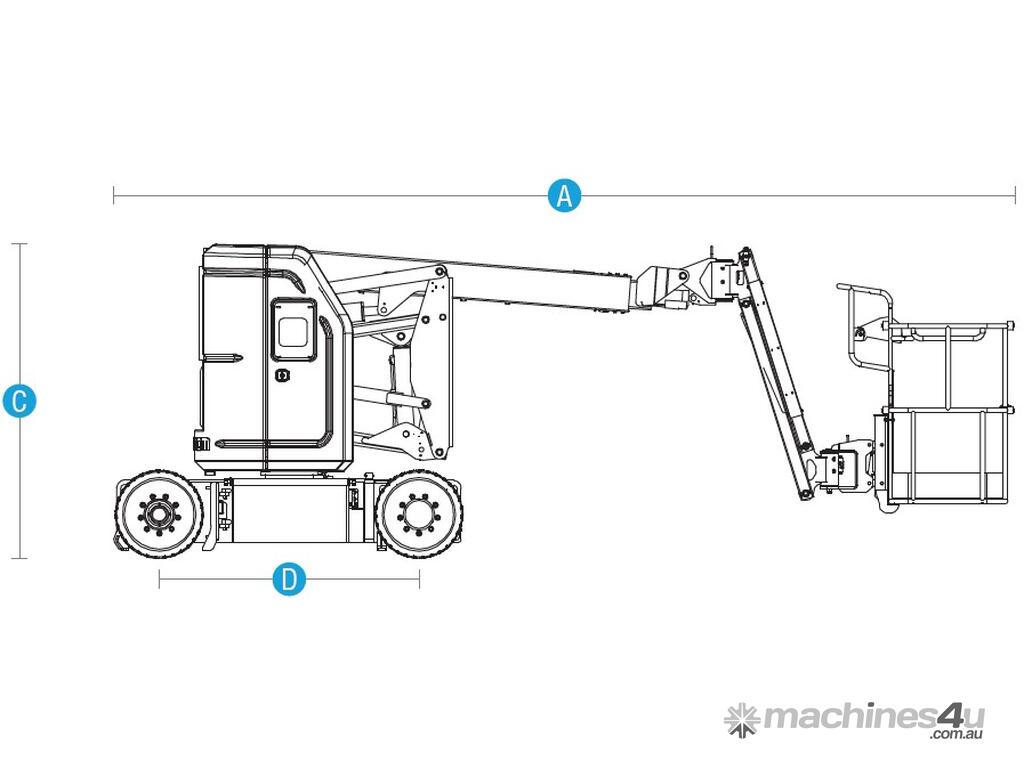 A

C

D

machines4u
.com.au