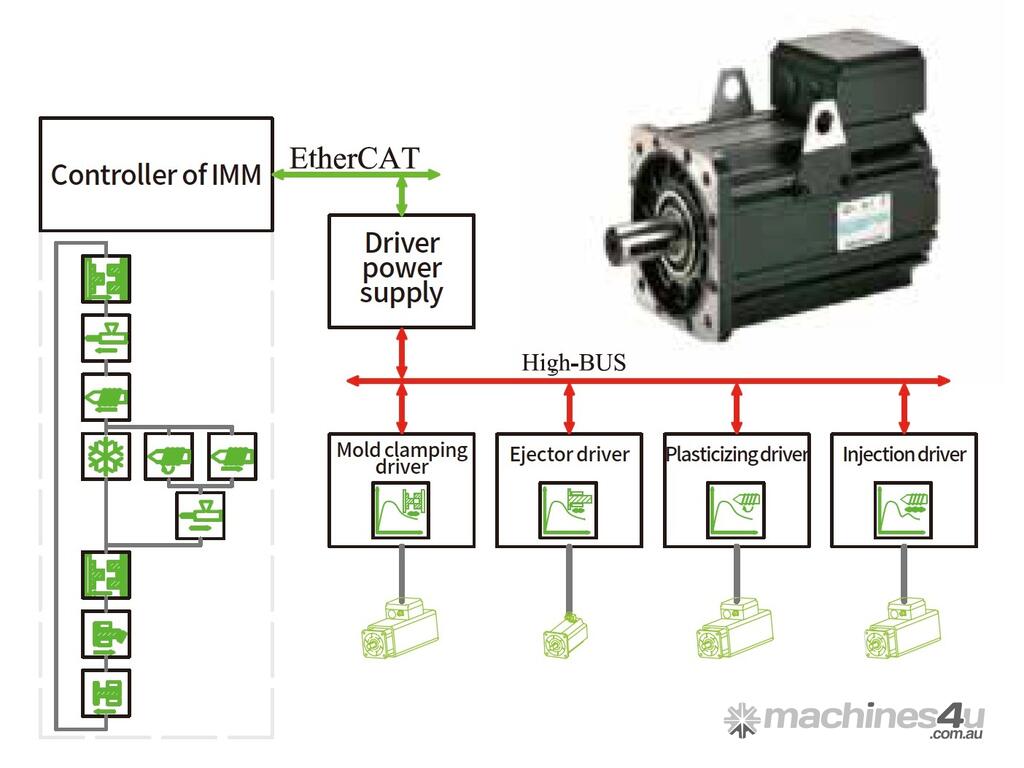 Controller of IMM

EtherCAT

Driver power supply

High-BUS

Mold clamping driver

Ejector driver

Plasticizing driver

Injection driver

machines4u .com.au