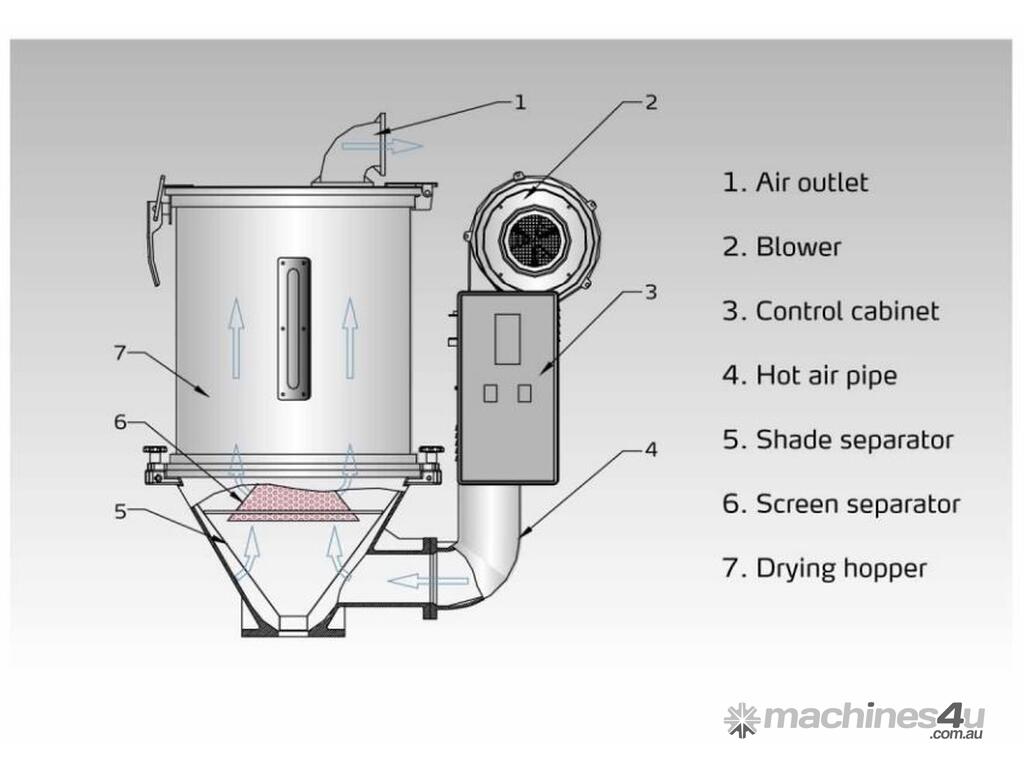 1
2
3
7
6
4
5

1. Air outlet
2. Blower
3. Control cabinet
4. Hot air pipe
5. Shade separator
6. Screen separator
7. Drying hopper

machines4u
.com.au