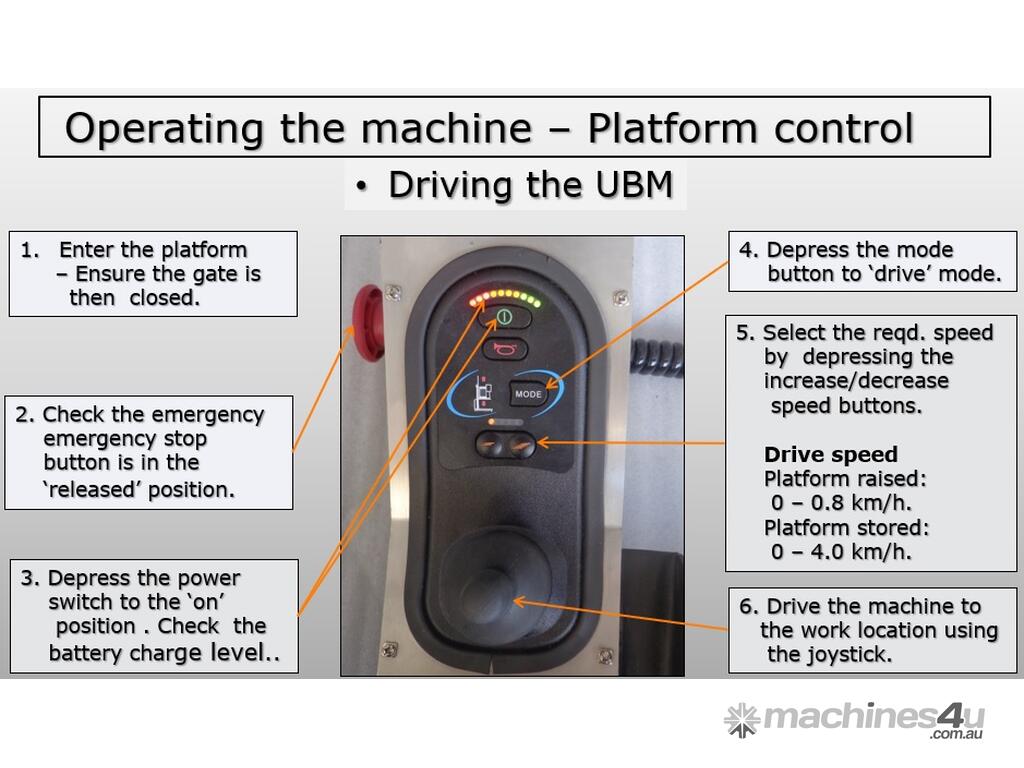 Operating the machine – Platform control

• Driving the UBM

1. Enter the platform – Ensure the gate is then closed.

2. Check the emergency emergency stop button is in the 'released' position.

3. Depress the power switch to the 'on' position . Check the battery charge level..

MODE

4. Depress the mode button to 'drive' mode.

5. Select the reqd. speed by depressing the increase/decrease speed buttons.

Drive speed
Platform raised:
0 – 0.8 km/h.
Platform stored:
0 – 4.0 km/h.

6. Drive the machine to the work location using the joystick.

machines4u
.com.au