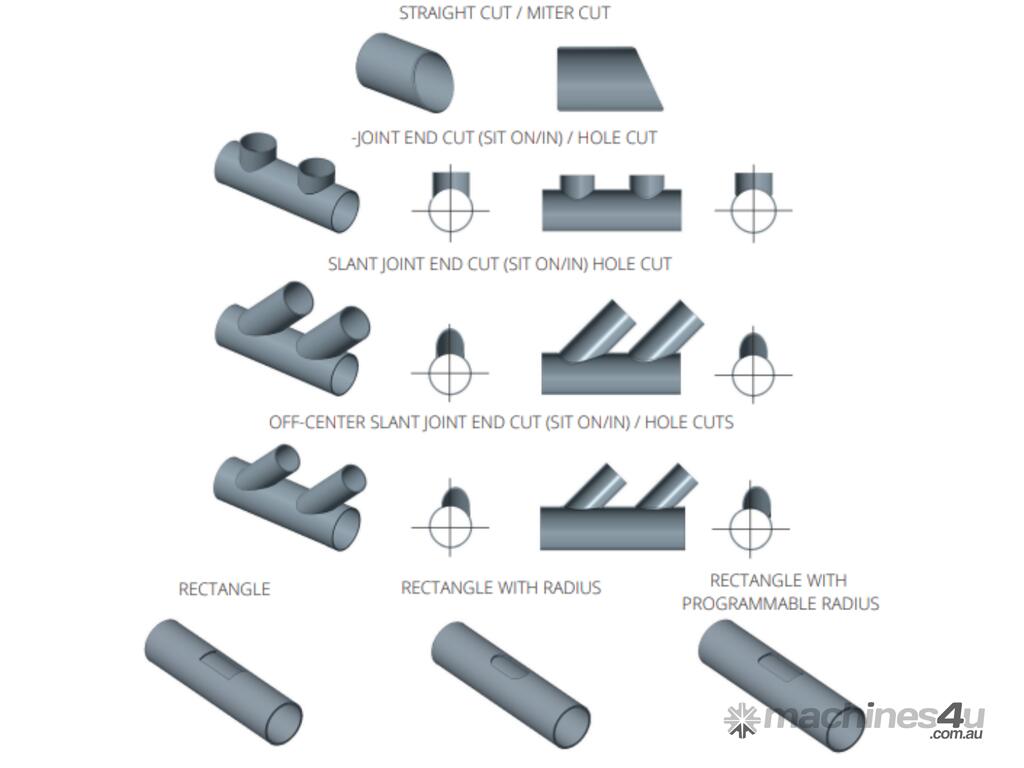 STRAIGHT CUT / MITER CUT

-JOINT END CUT (SIT ON/IN) / HOLE CUT

SLANT JOINT END CUT (SIT ON/IN) HOLE CUT

OFF-CENTER SLANT JOINT END CUT (SIT ON/IN) / HOLE CUTS

RECTANGLE

RECTANGLE WITH RADIUS

RECTANGLE WITH PROGRAMMABLE RADIUS

machines4u .com.au