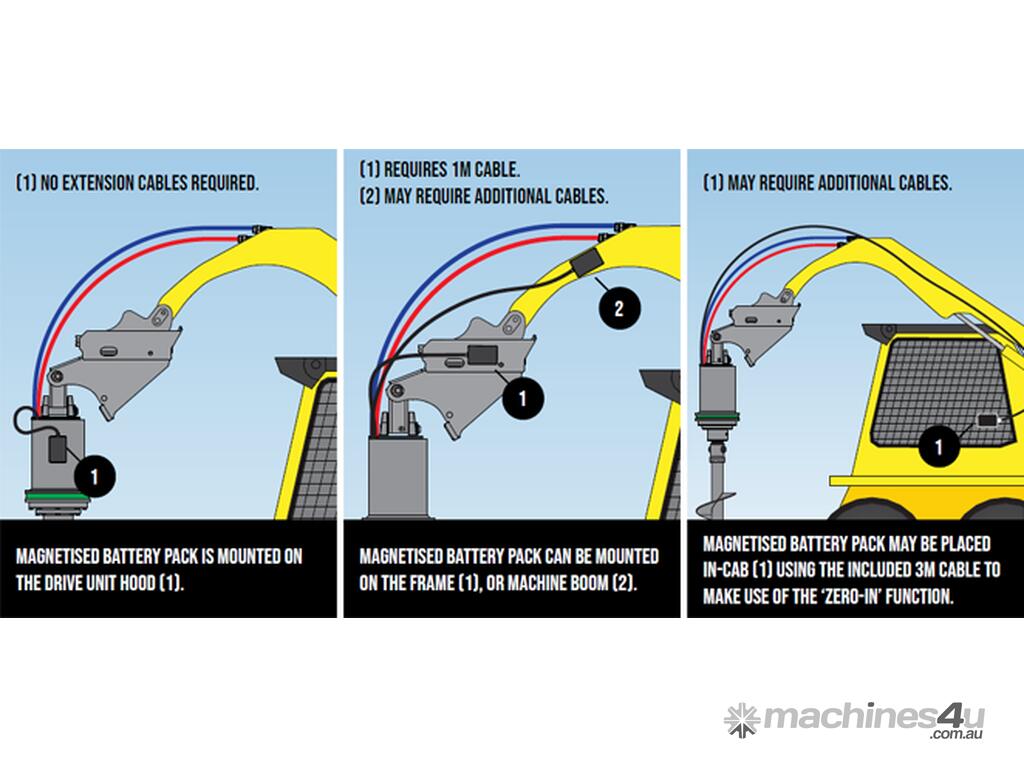 (1) NO EXTENSION CABLES REQUIRED.

1

MAGNETISED BATTERY PACK IS MOUNTED ON THE DRIVE UNIT HOOD (1).

(1) REQUIRES 1M CABLE.
(2) MAY REQUIRE ADDITIONAL CABLES.

2

1

MAGNETISED BATTERY PACK CAN BE MOUNTED ON THE FRAME (1), OR MACHINE BOOM (2).

(1) MAY REQUIRE ADDITIONAL CABLES.

1

MAGNETISED BATTERY PACK MAY BE PLACED IN-CAB (1) USING THE INCLUDED 3M CABLE TO MAKE USE OF THE 'ZERO-IN' FUNCTION.

machines4u
.com.au