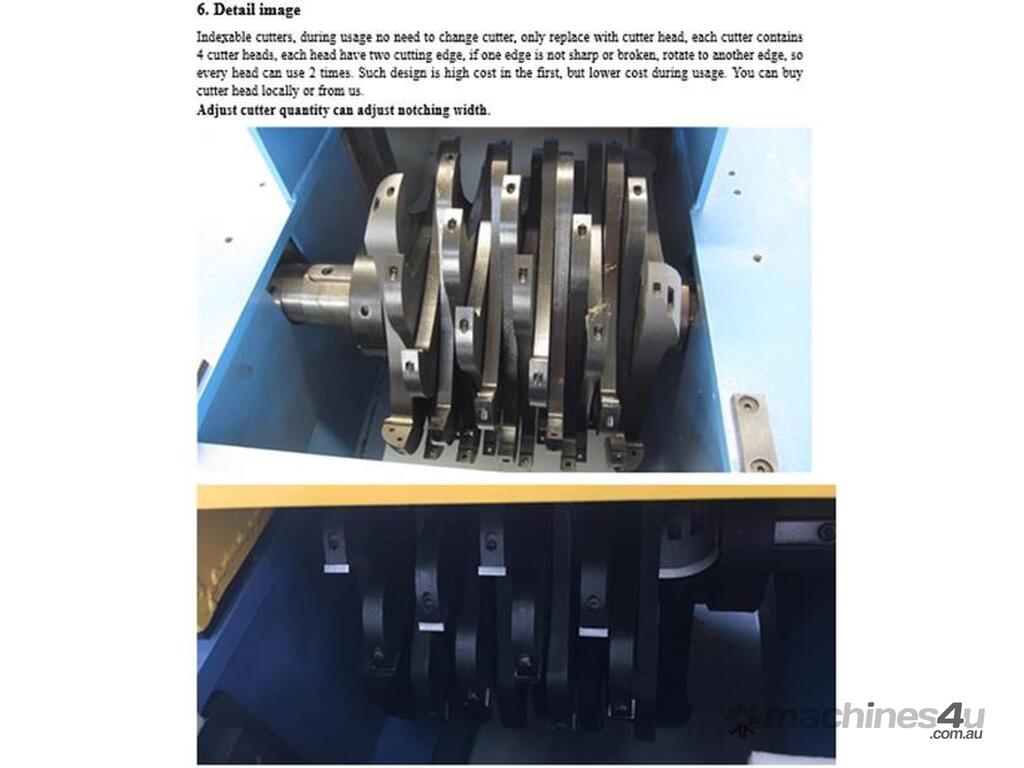 6. Detail image

Indexable cutters, during usage no need to change cutter, only replace with cutter head, each cutter contains 4 cutter heads, each head have two cutting edge, if one edge is not sharp or broken, rotate to another edge, so every head can use 2 times. Such design is high cost in the first, but lower cost during usage. You can buy cutter head locally or from us.
Adjust cutter quantity can adjust notching width.

machines4u
.com.au