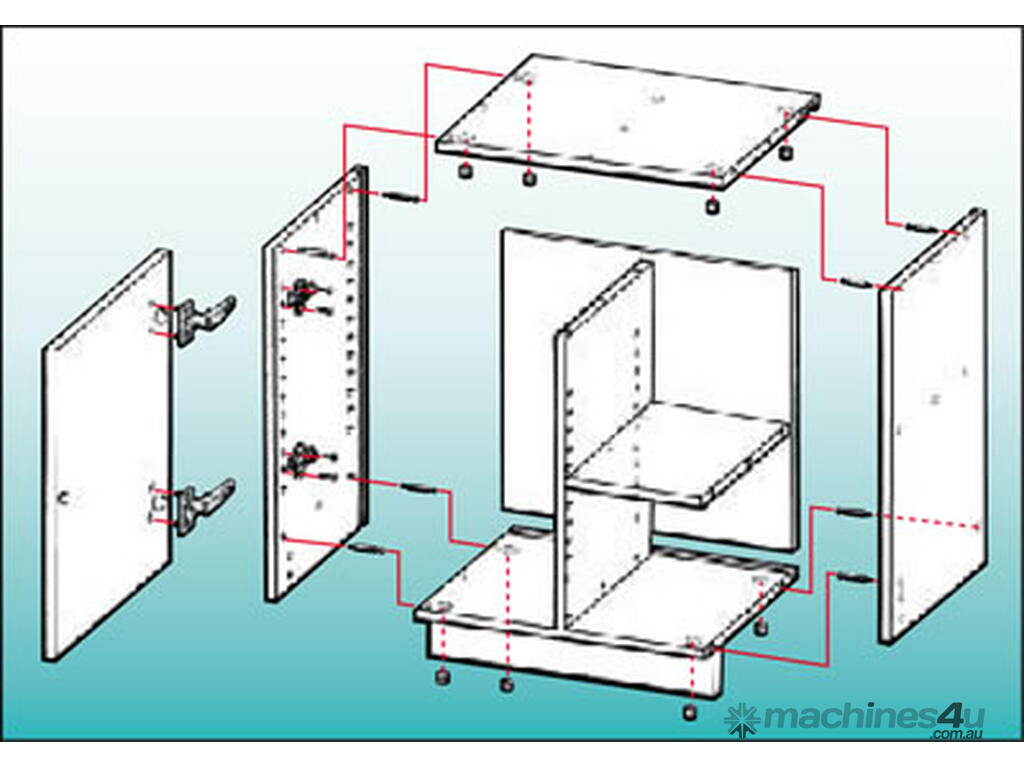 machines4u
.com.au