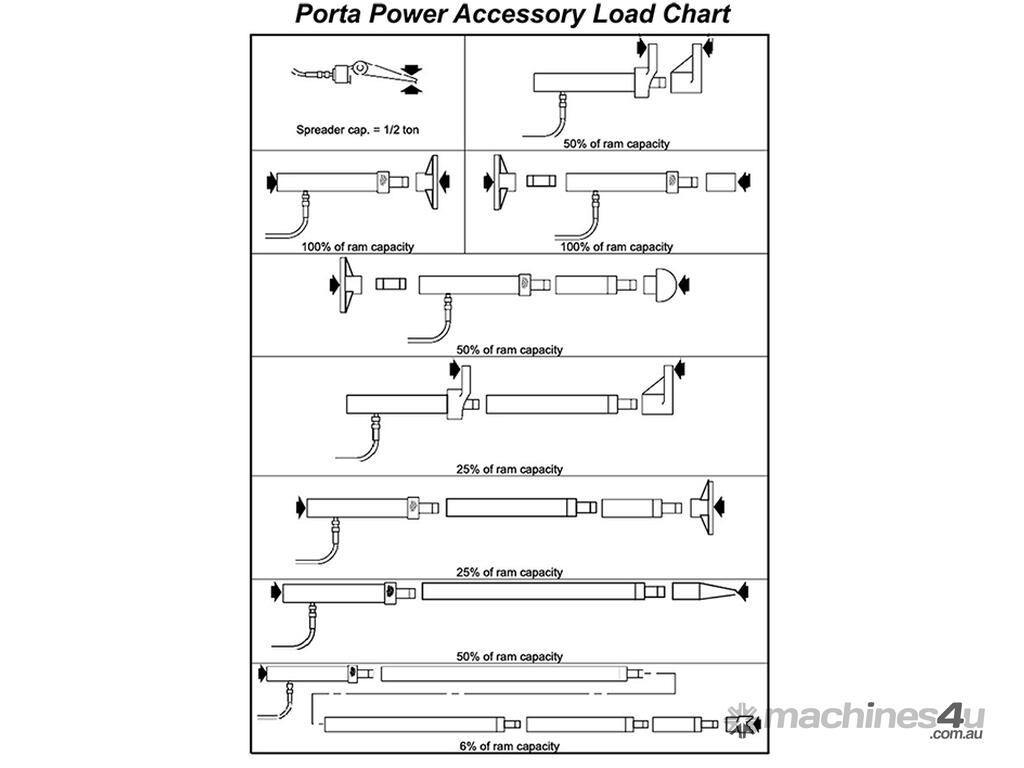 Porta Power Accessory Load Chart

Spreader cap. = 1/2 ton

50% of ram capacity

100% of ram capacity

100% of ram capacity

50% of ram capacity

25% of ram capacity

25% of ram capacity

50% of ram capacity

6% of ram capacity

machines4u
.com.au