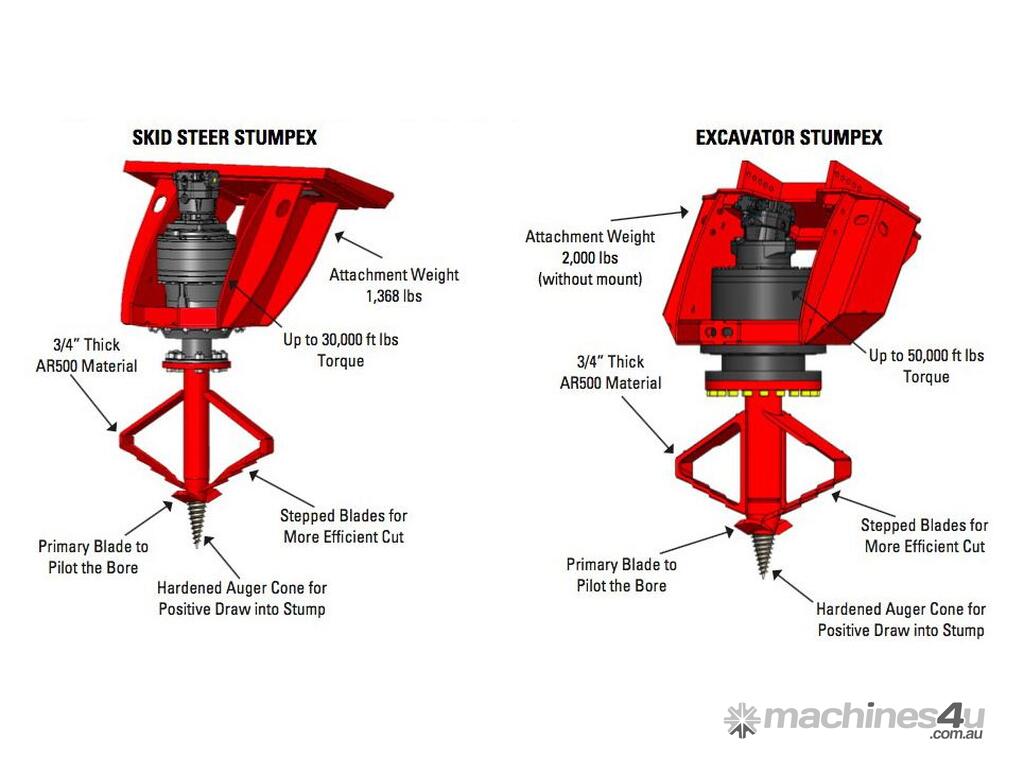 SKID STEER STUMPEX

Attachment Weight 1,368 lbs

Up to 30,000 ft lbs Torque

3/4" Thick AR500 Material

Stepped Blades for More Efficient Cut

Primary Blade to Pilot the Bore

Hardened Auger Cone for Positive Draw into Stump

EXCAVATOR STUMPEX

Attachment Weight 2,000 lbs (without mount)

Up to 50,000 ft lbs Torque

3/4" Thick AR500 Material

Stepped Blades for More Efficient Cut

Primary Blade to Pilot the Bore

Hardened Auger Cone for Positive Draw into Stump

machines4u .com.au