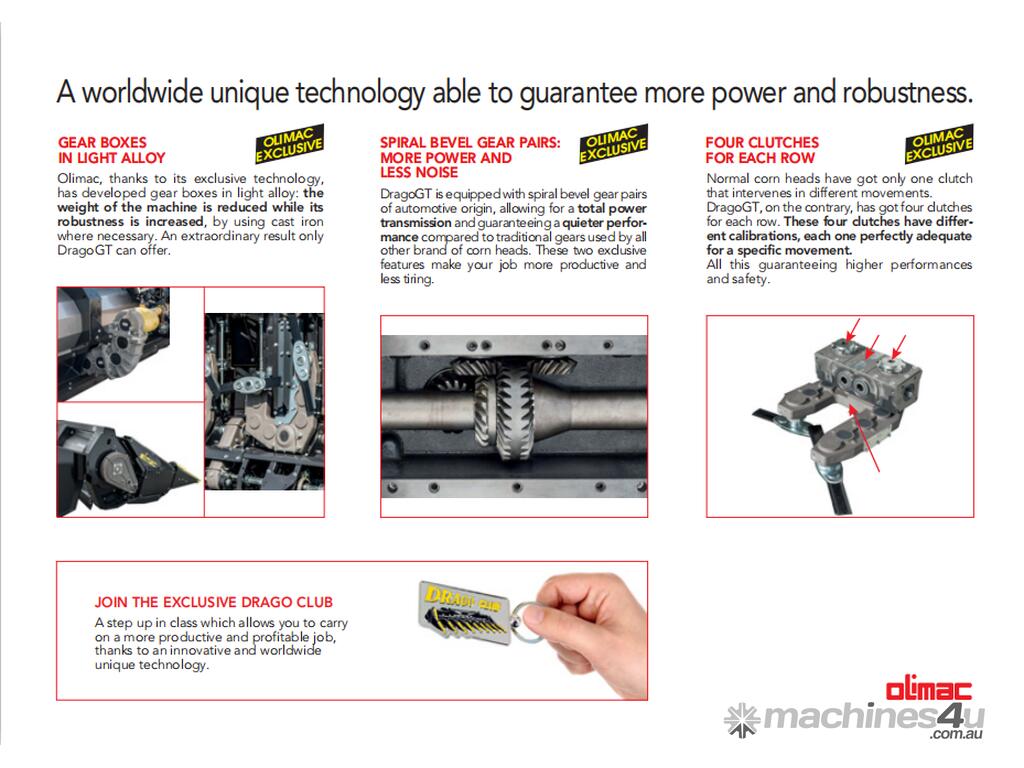 A worldwide unique technology able to guarantee more power and robustness.

GEAR BOXES IN LIGHT ALLOY

OLIMAC EXCLUSIVE

Olimac, thanks to its exclusive technology, has developed gear boxes in light alloy: the weight of the machine is reduced while its robustness is increased, by using cast iron where necessary. An extraordinary result only DragoGT can offer.

SPIRAL BEVEL GEAR PAIRS: MORE POWER AND LESS NOISE

OLIMAC EXCLUSIVE

DragoGT is equipped with spiral bevel gear pairs of automotive origin, allowing for a total power transmission and guaranteeing a quieter performance compared to traditional gears used by all other brand of corn heads. These two exclusive features make your job more productive and less tiring.

FOUR CLUTCHES FOR EACH ROW

OLIMAC EXCLUSIVE

Normal corn heads have got only one clutch that intervenes in different movements. DragoGT, on the contrary, has got four clutches for each row. These four clutches have different calibrations, each one perfectly adequate for a specific movement.
All this guaranteeing higher performances and safety.

JOIN THE EXCLUSIVE DRAGO CLUB

A step up in class which allows you to carry on a more productive and profitable job, thanks to an innovative and worldwide unique technology.

DRAGO CLUB

olimac

machines4u .com.au