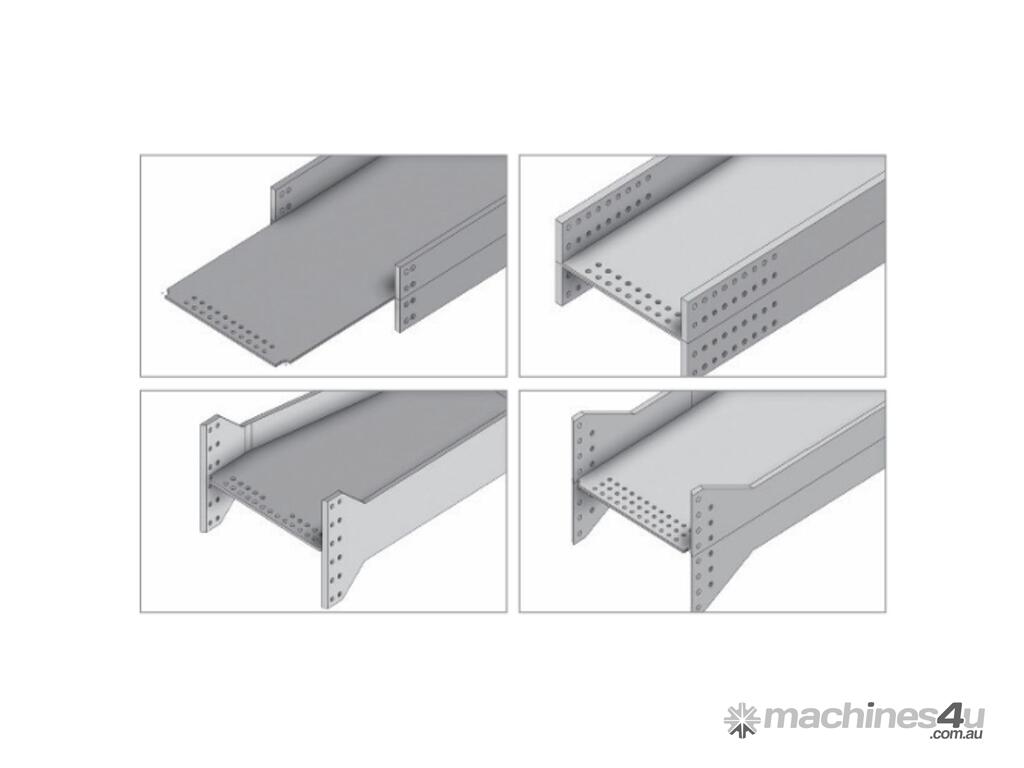 machines4u
.com.au